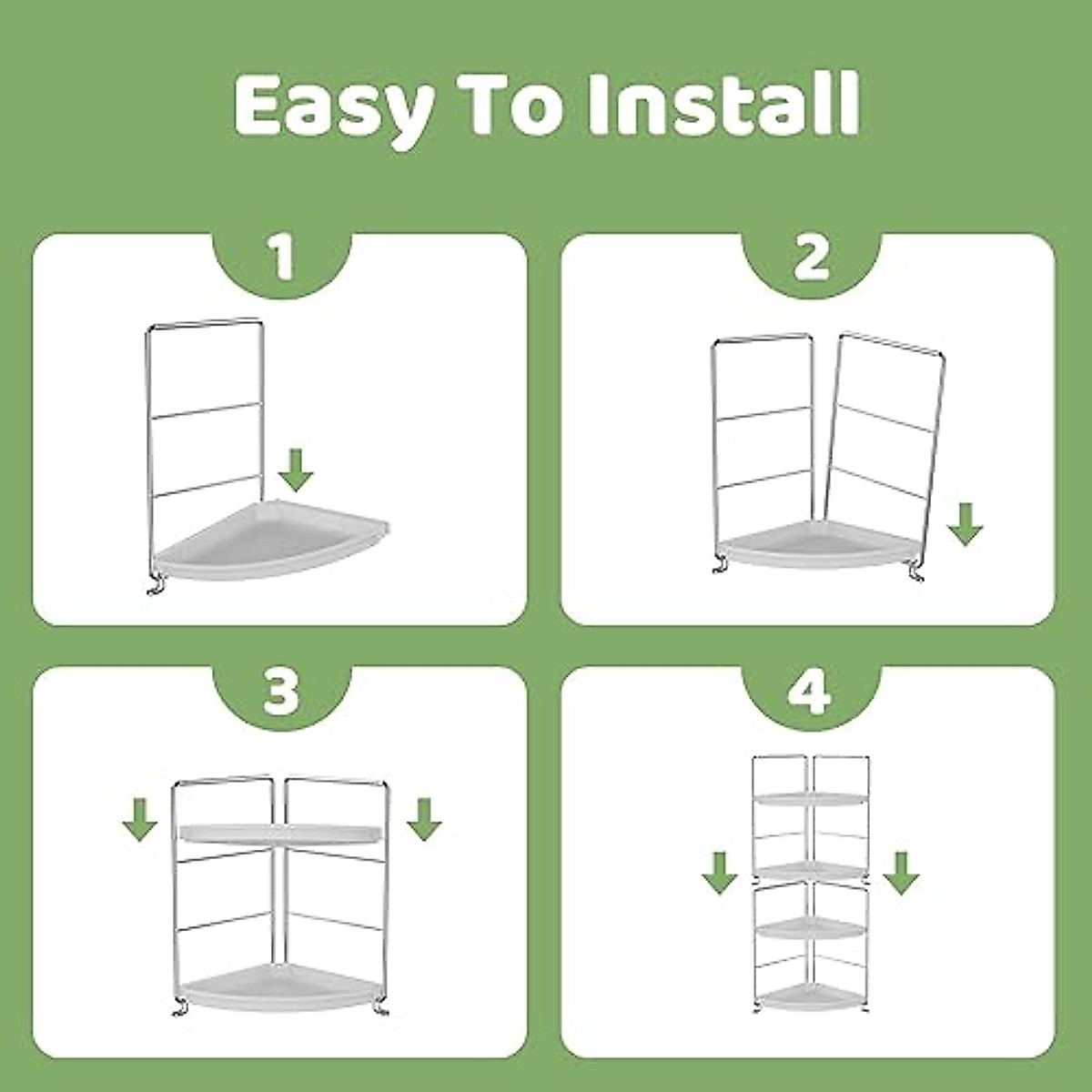 Easy To Install

1

2

3

4