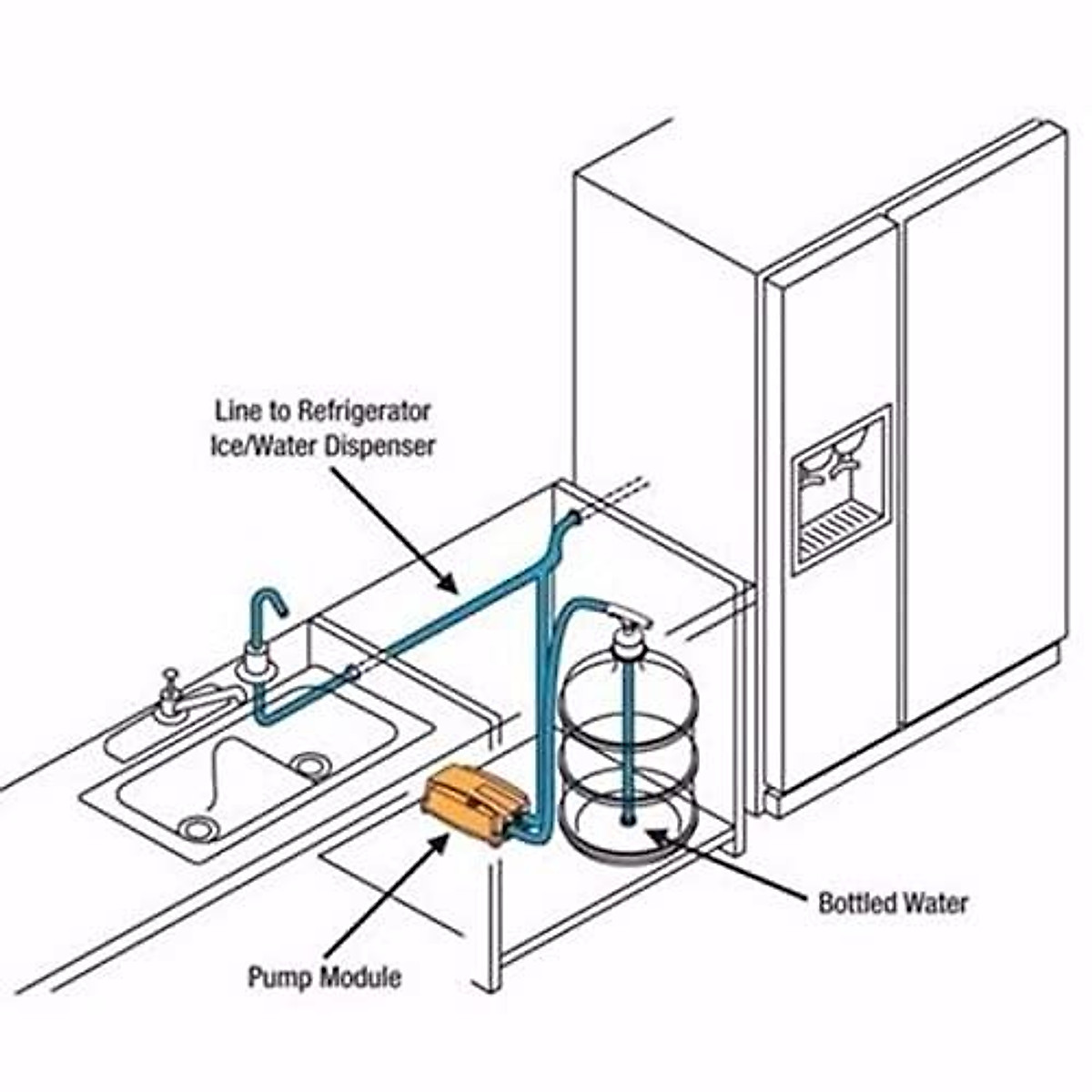 Line to Refrigerator
Ice/Water Dispenser

Bottled Water

Pump Module