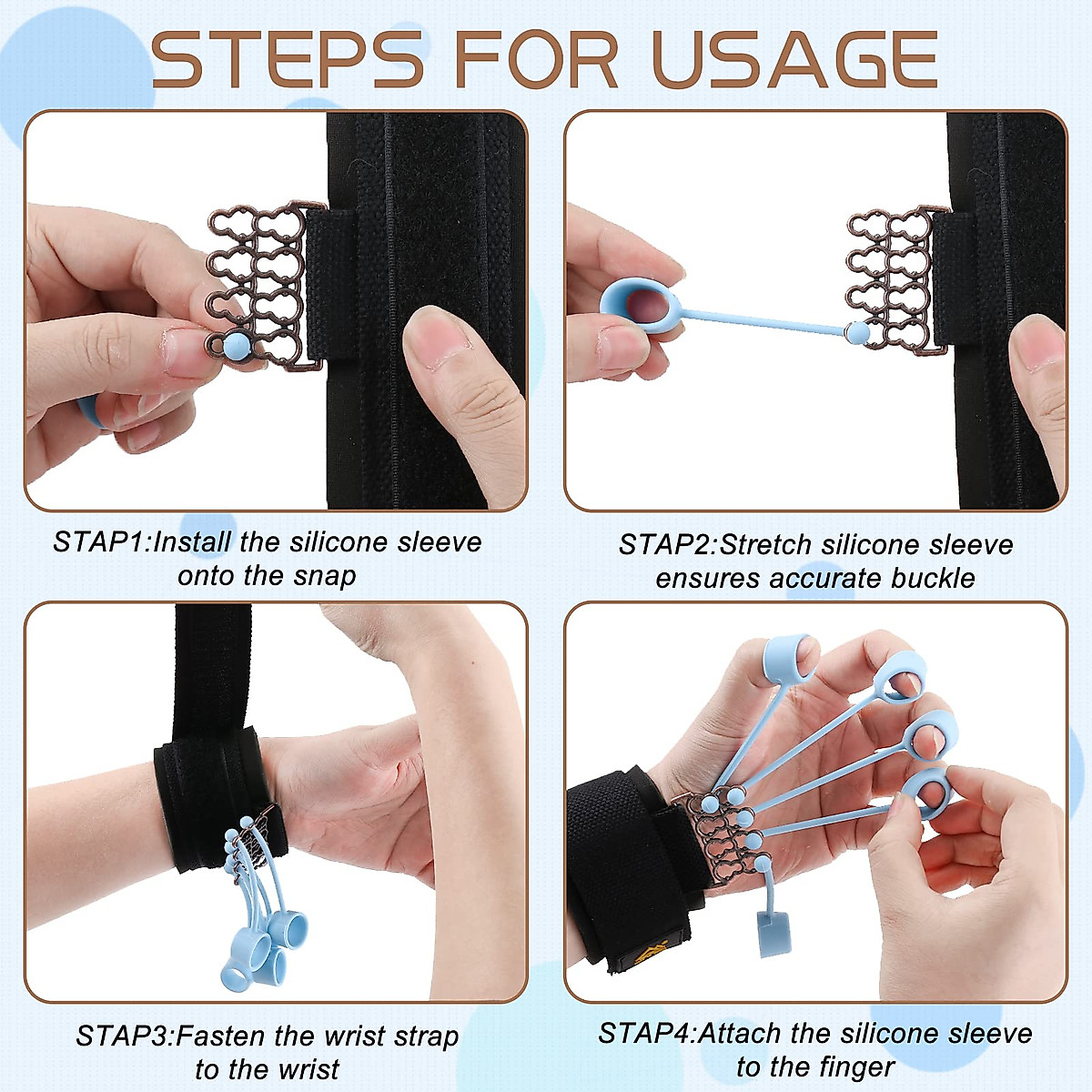 STEPS FOR USAGE

STAP1:Install the silicone sleeve onto the snap

STAP2:Stretch silicone sleeve ensures accurate buckle

STAP3:Fasten the wrist strap to the wrist

STAP4:Attach the silicone sleeve to the finger