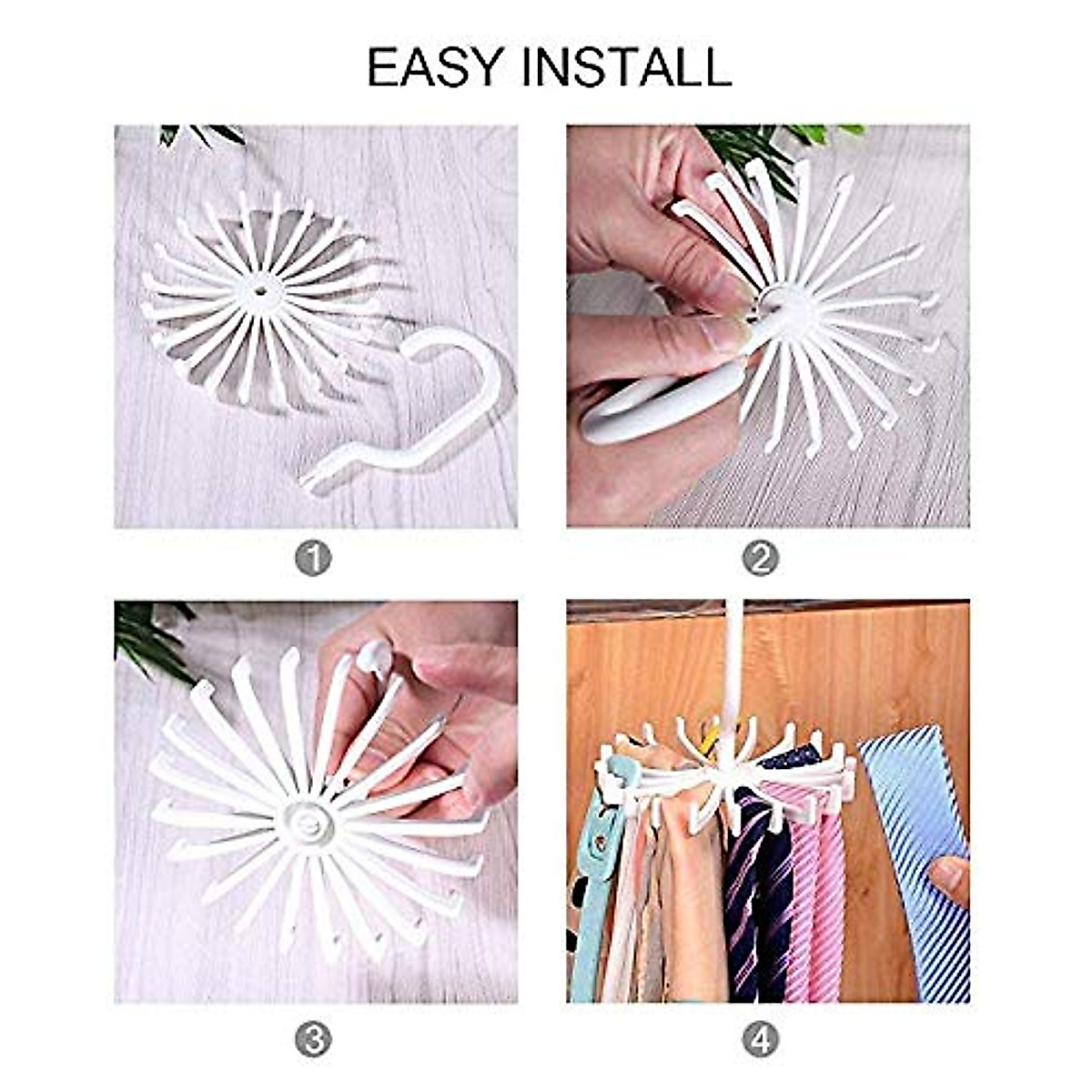 EASY INSTALL

1

2

3

4