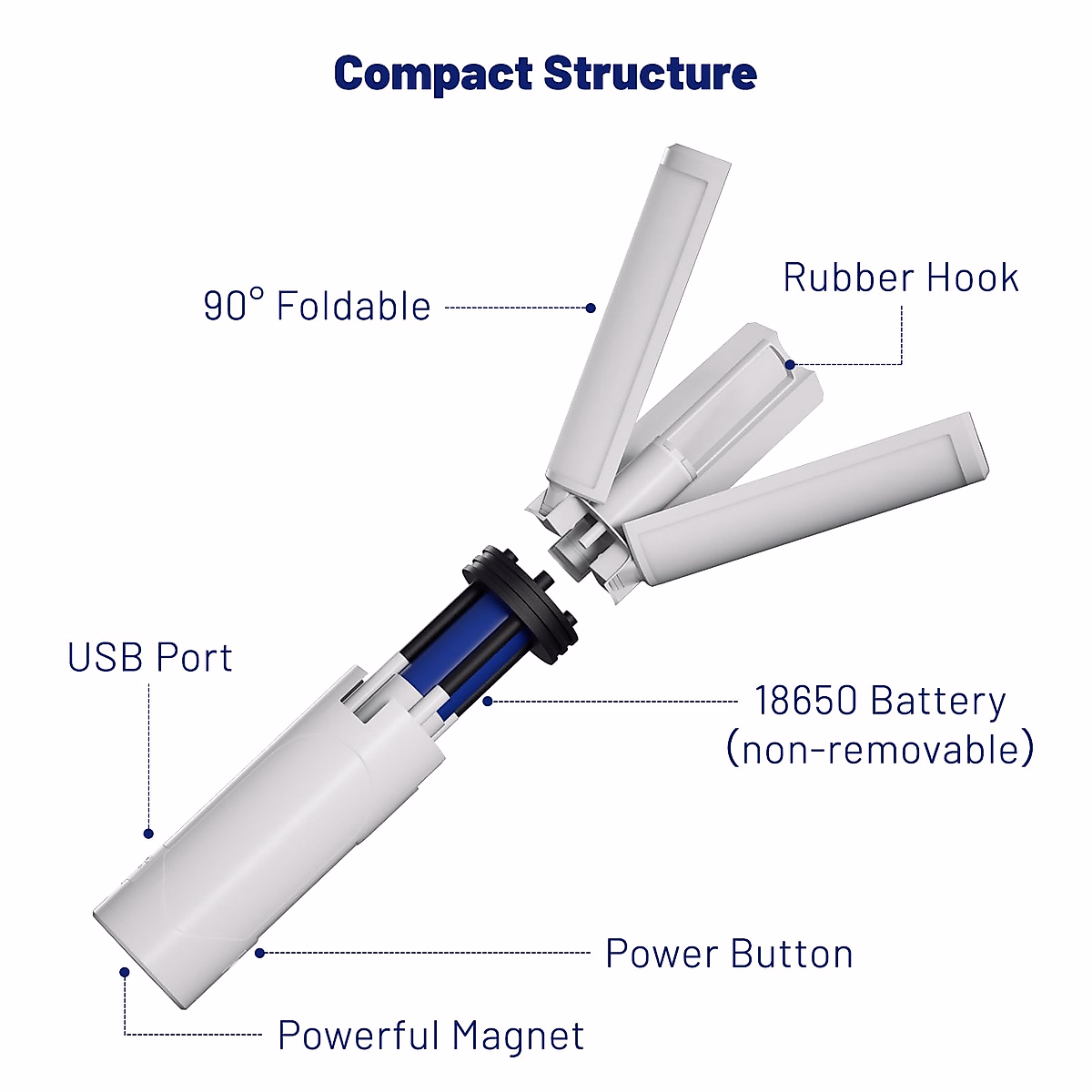 Compact Structure

90° Foldable

Rubber Hook

USB Port

18650 Battery (non-removable)

Power Button

Powerful Magnet