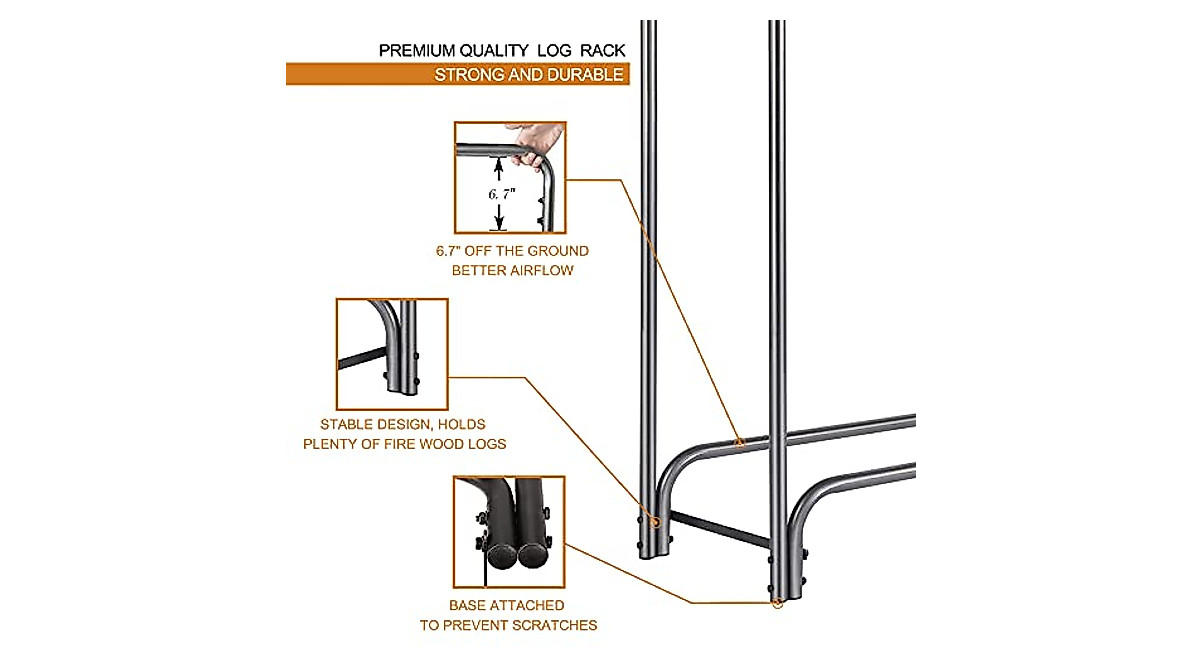 PREMIUM QUALITY LOG RACK

STRONG AND DURABLE

6. 7"

6.7" OFF THE GROUND
BETTER AIRFLOW

STABLE DESIGN, HOLDS
PLENTY OF FIRE WOOD LOGS

BASE ATTACHED
TO PREVENT SCRATCHES