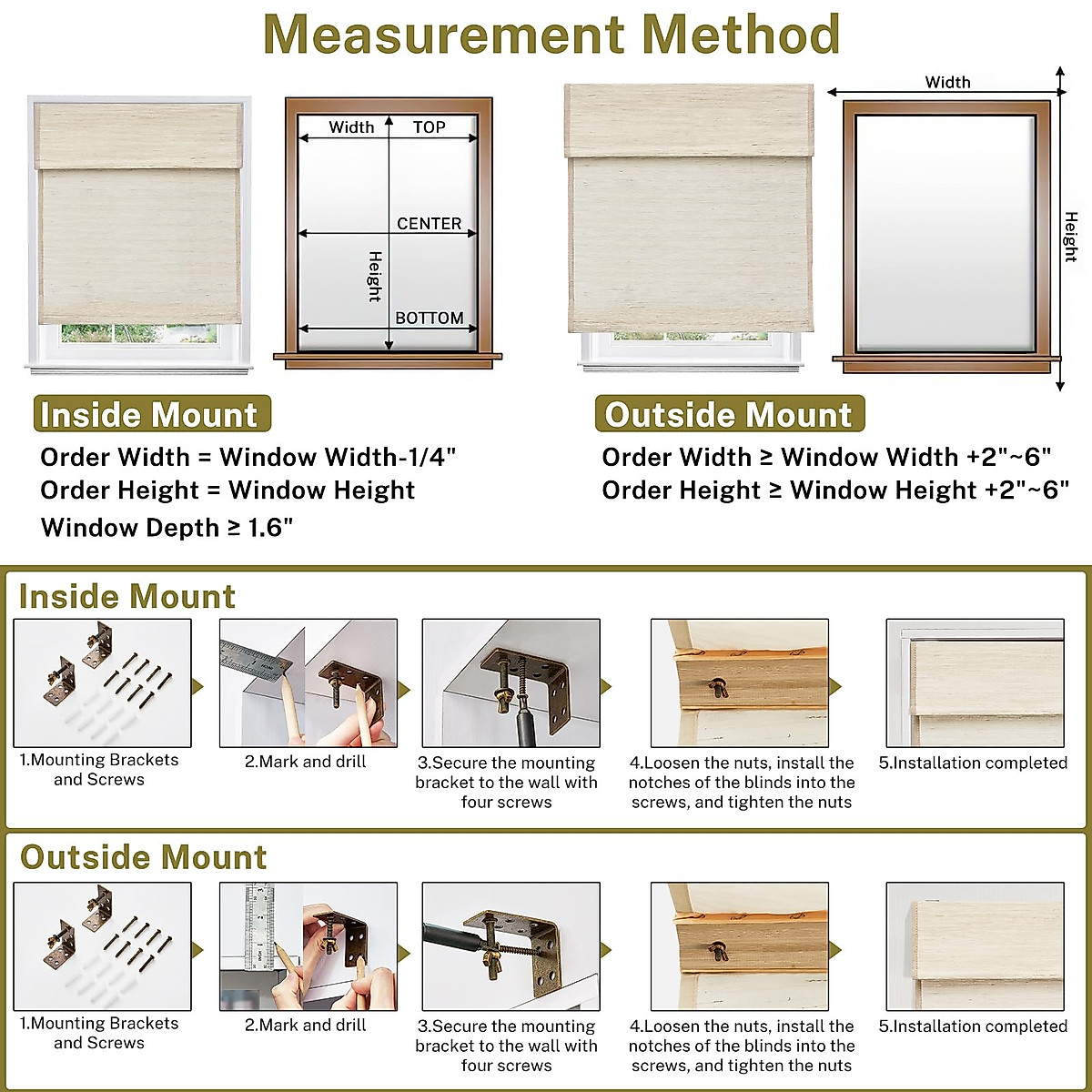 Measurement Method

Width
TOP
CENTER
Height
BOTTOM

Width
Height

Inside Mount
Order Width = Window Width-1/4"
Order Height = Window Height
Window Depth ≥ 1.6"

Outside Mount
Order Width ≥ Window Width +2"~6"
Order Height ≥ Window Height +2"~6"

Inside Mount

1.Mounting Brackets and Screws

2.Mark and drill

3.Secure the mounting bracket to the wall with four screws

4.Loosen the nuts, install the notches of the blinds into the screws, and tighten the nuts

5.Installation completed

Outside Mount

1.Mounting Brackets and Screws

2.Mark and drill

3.Secure the mounting bracket to the wall with four screws

4.Loosen the nuts, install the notches of the blinds into the screws, and tighten the nuts

5.Installation completed