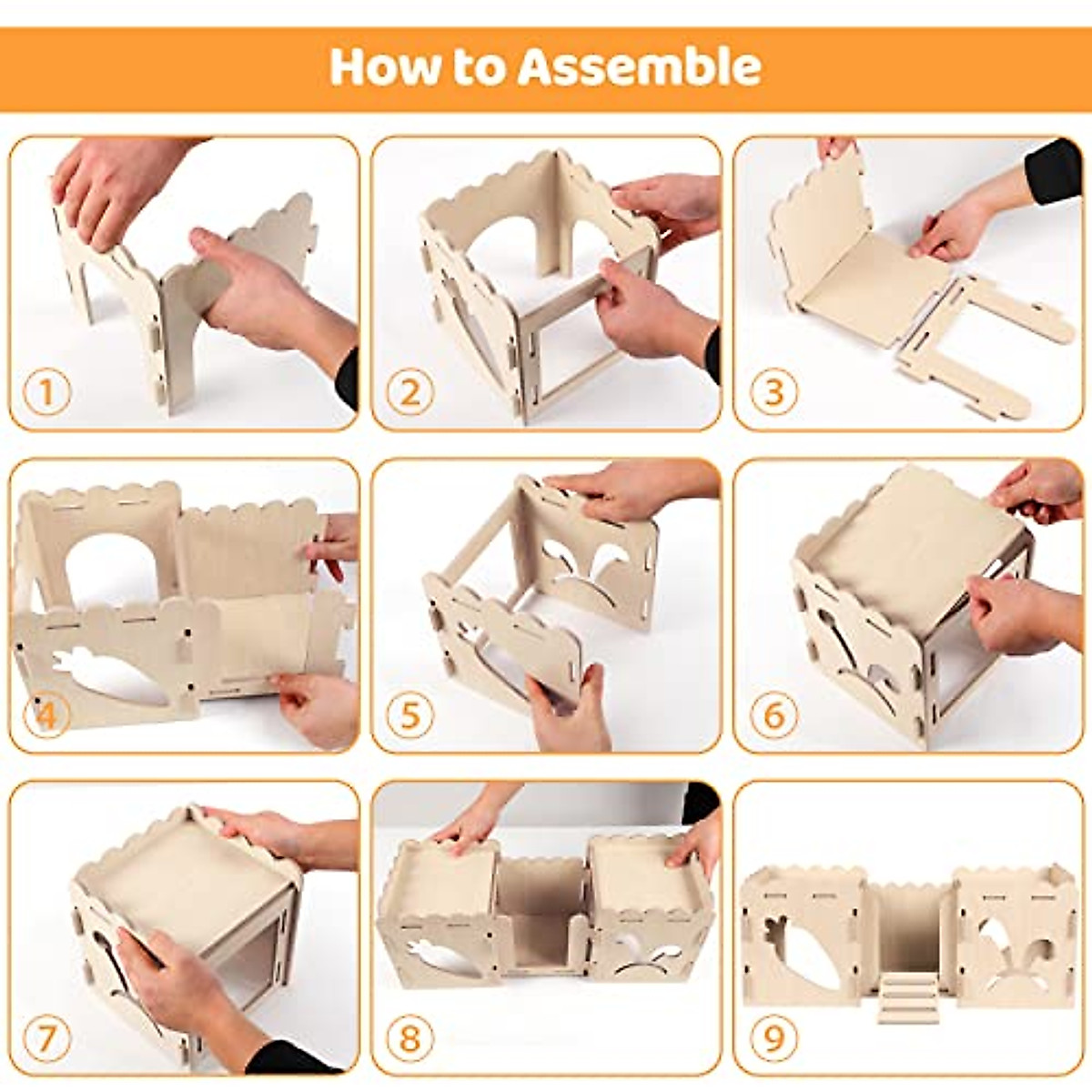 How to Assemble

①

②

③

④

⑤

⑥

⑦

⑧

⑨