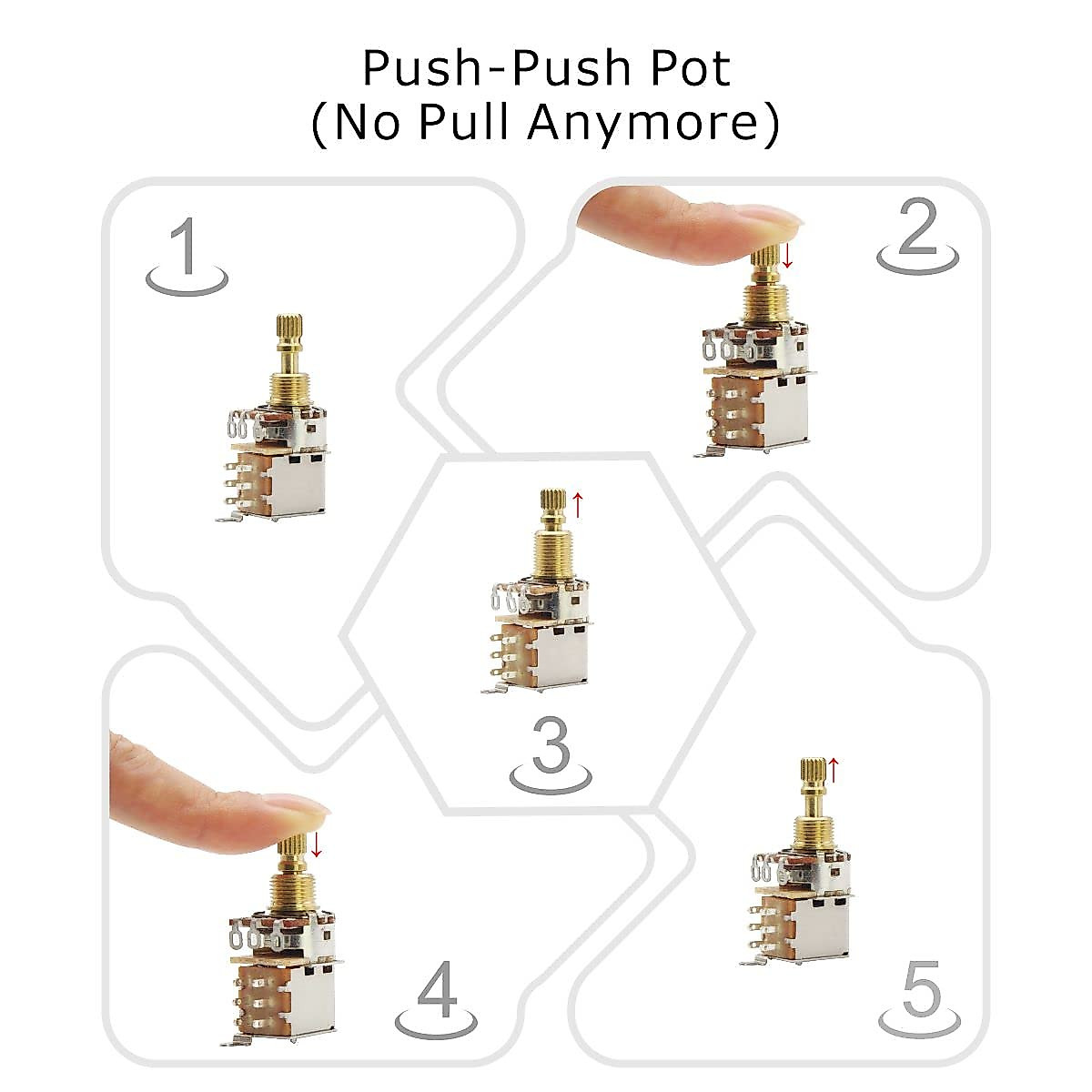 Push-Push Pot
(No Pull Anymore)

1

2

3

4

5