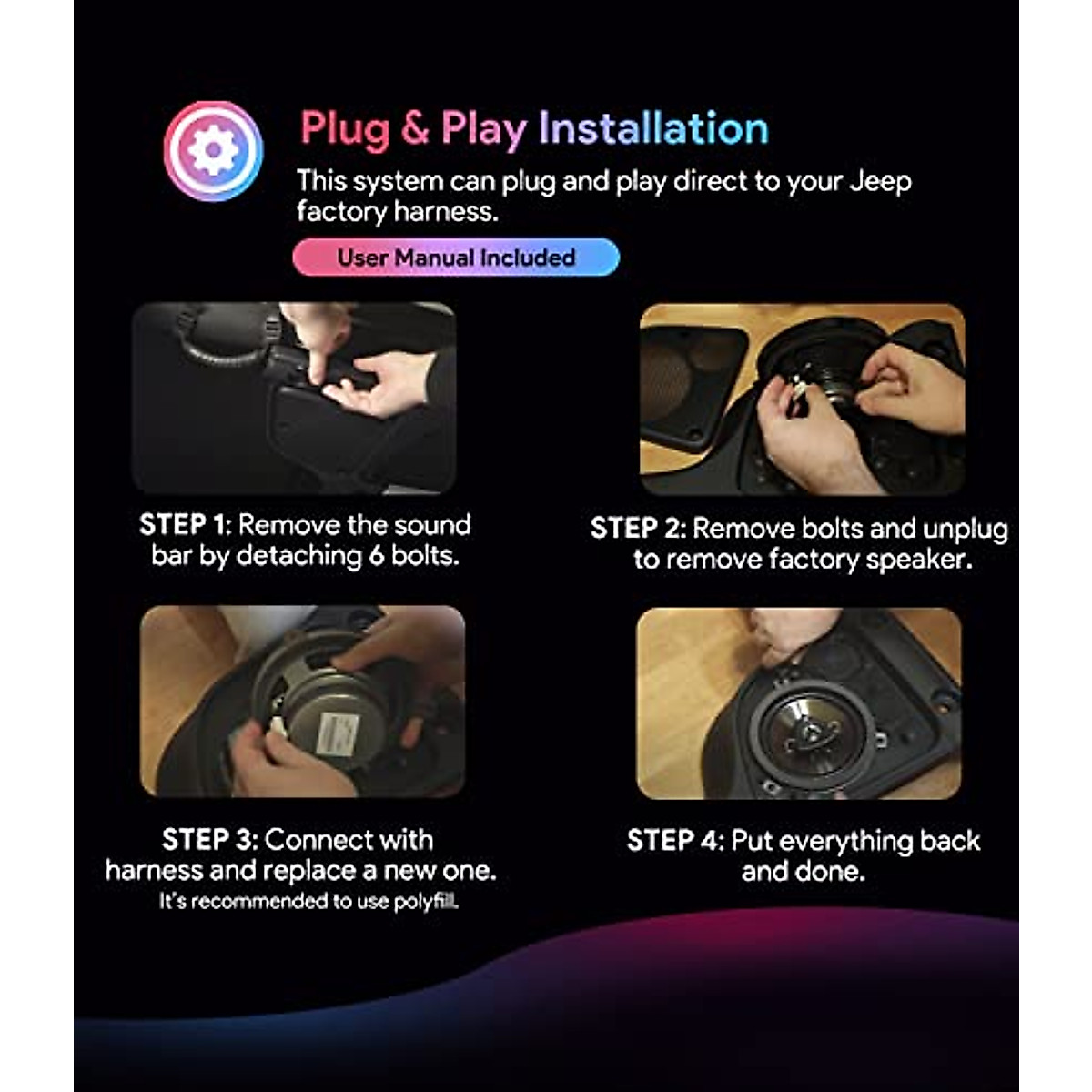 Plug & Play Installation
This system can plug and play direct to your Jeep factory harness.

User Manual Included

STEP 1: Remove the sound bar by detaching 6 bolts.

STEP 2: Remove bolts and unplug to remove factory speaker.

STEP 3: Connect with harness and replace a new one.
It's recommended to use polyfill.

STEP 4: Put everything back and done.