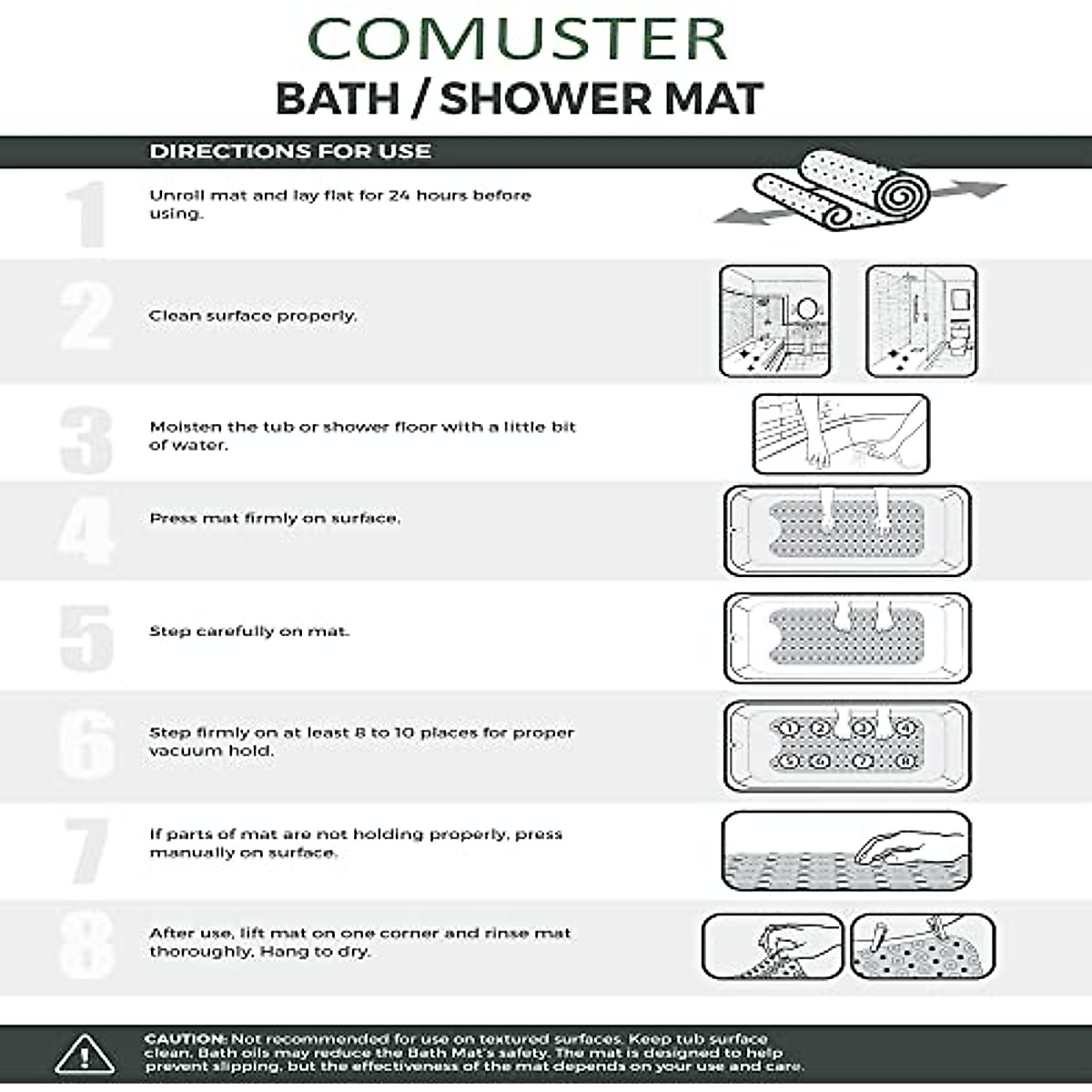 COMUSTER
BATH / SHOWER MAT

DIRECTIONS FOR USE

1
Unroll mat and lay flat for 24 hours before using.

2
Clean surface properly.

3
Moisten the tub or shower floor with a little bit of water.

4
Press mat firmly on surface.

5
Step carefully on mat.

6
Step firmly on at least 8 to 10 places for proper vacuum hold.

1 2 3 4
5 6 7 8

7
If parts of mat are not holding properly, press manually on surface.

8
After use, lift mat on one corner and rinse mat thoroughly. Hang to dry.

CAUTION: Not recommended for use on textured surfaces. Keep tub surface clean. Bath oils may reduce the Bath Mat's safety. The mat is designed to help prevent slipping, but the effectiveness of the mat depends on your use and care.