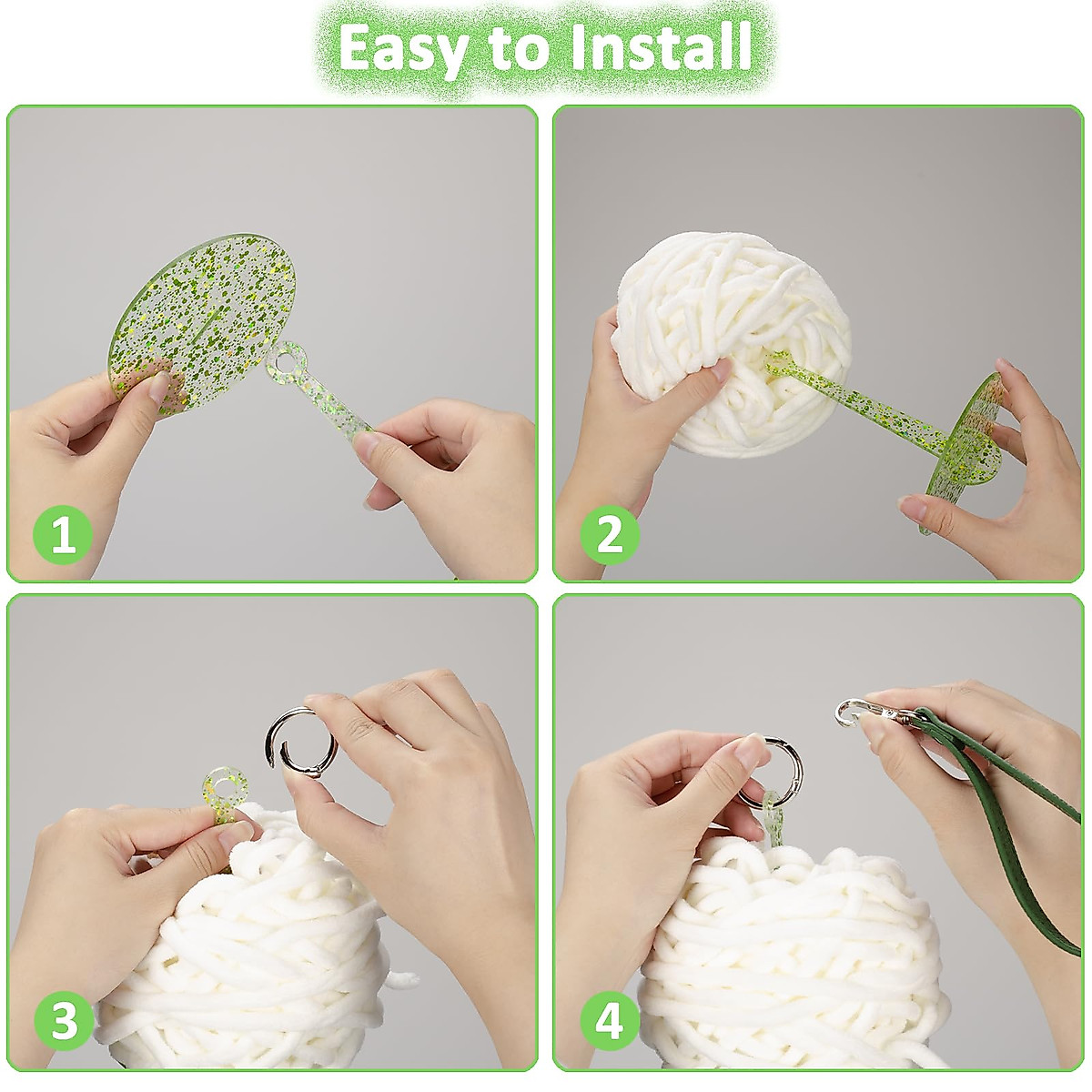 Easy to Install

1

2

3

4