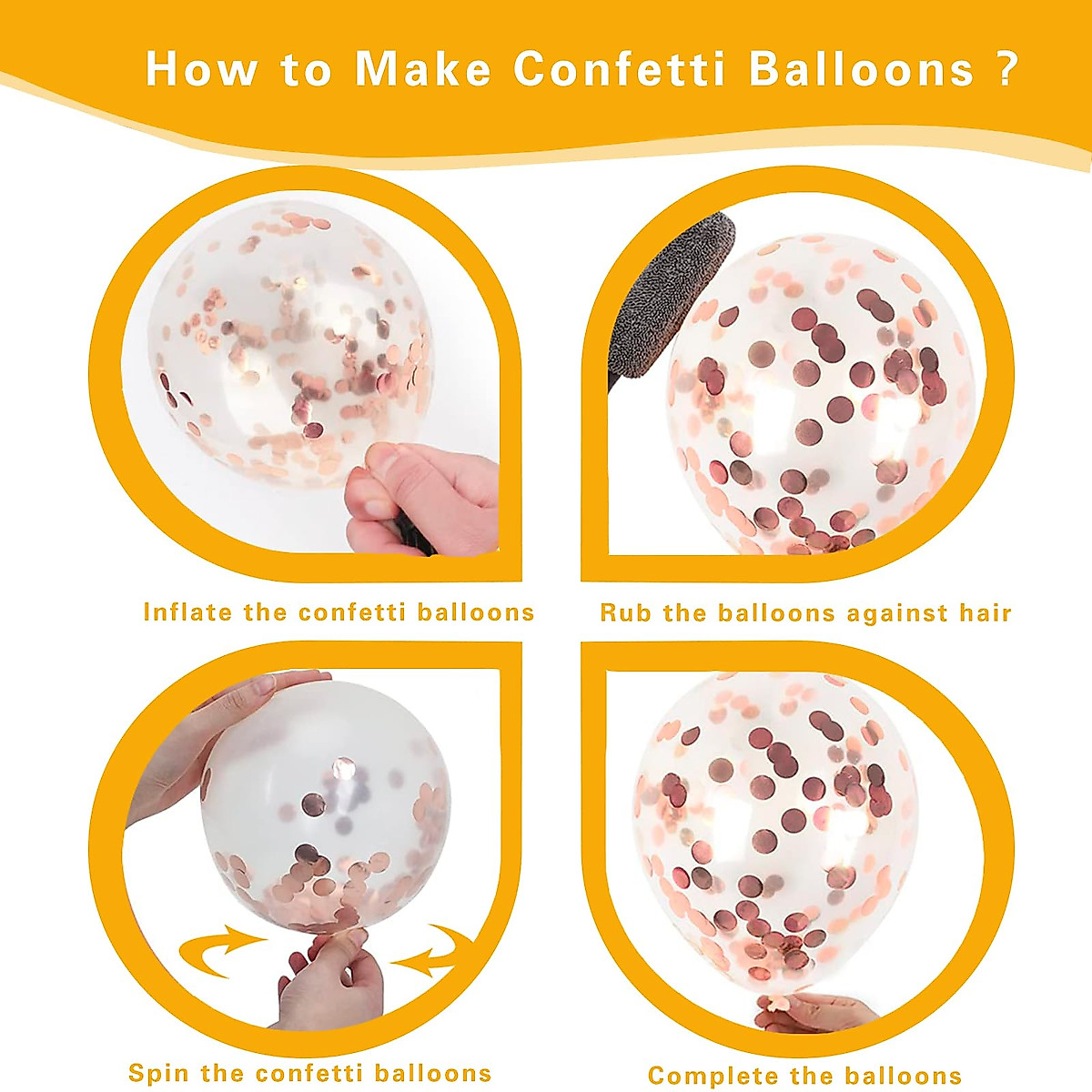 How to Make Confetti Balloons ?

Inflate the confetti balloons

Rub the balloons against hair

Spin the confetti balloons

Complete the balloons