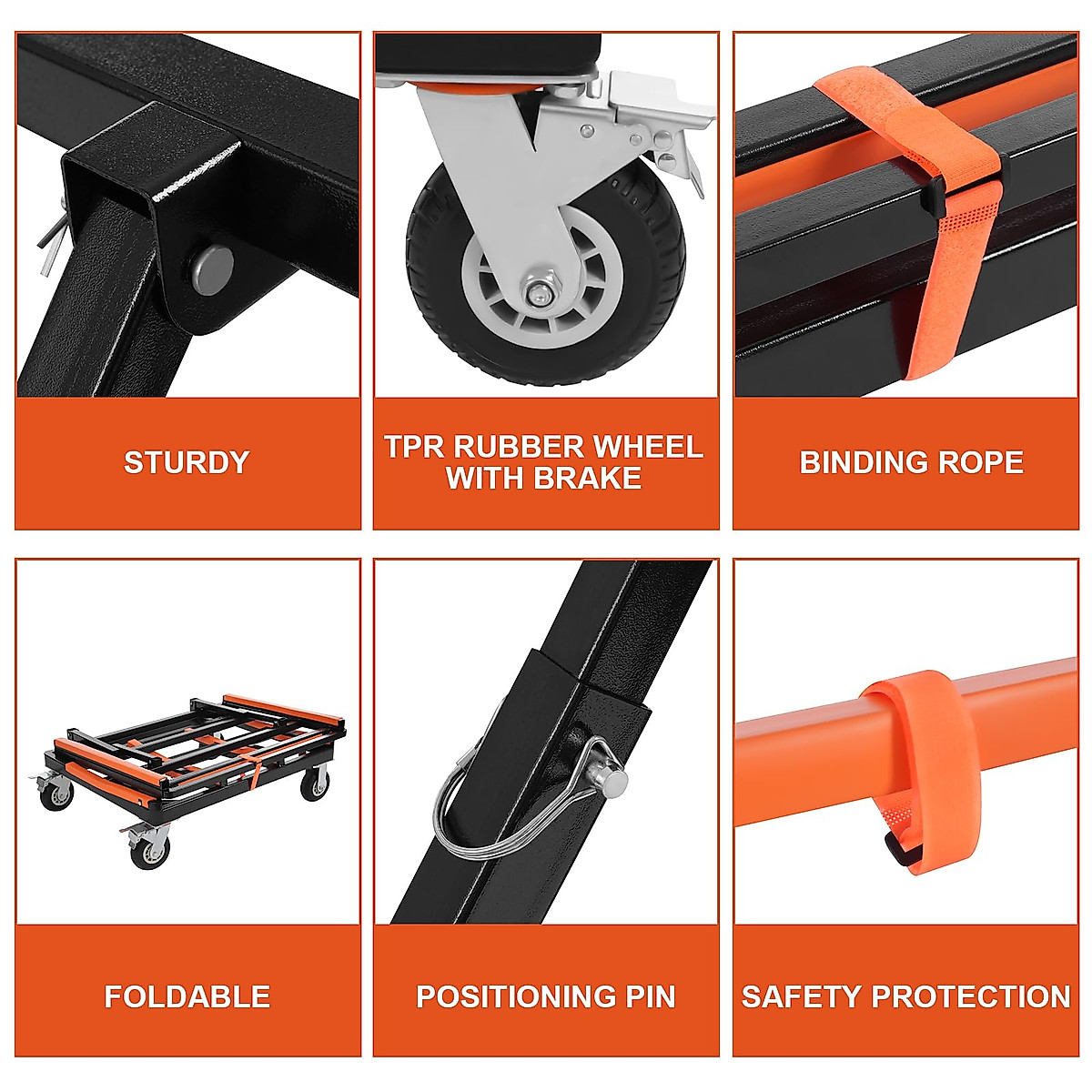 STURDY

TPR RUBBER WHEEL WITH BRAKE

BINDING ROPE

FOLDABLE

POSITIONING PIN

SAFETY PROTECTION