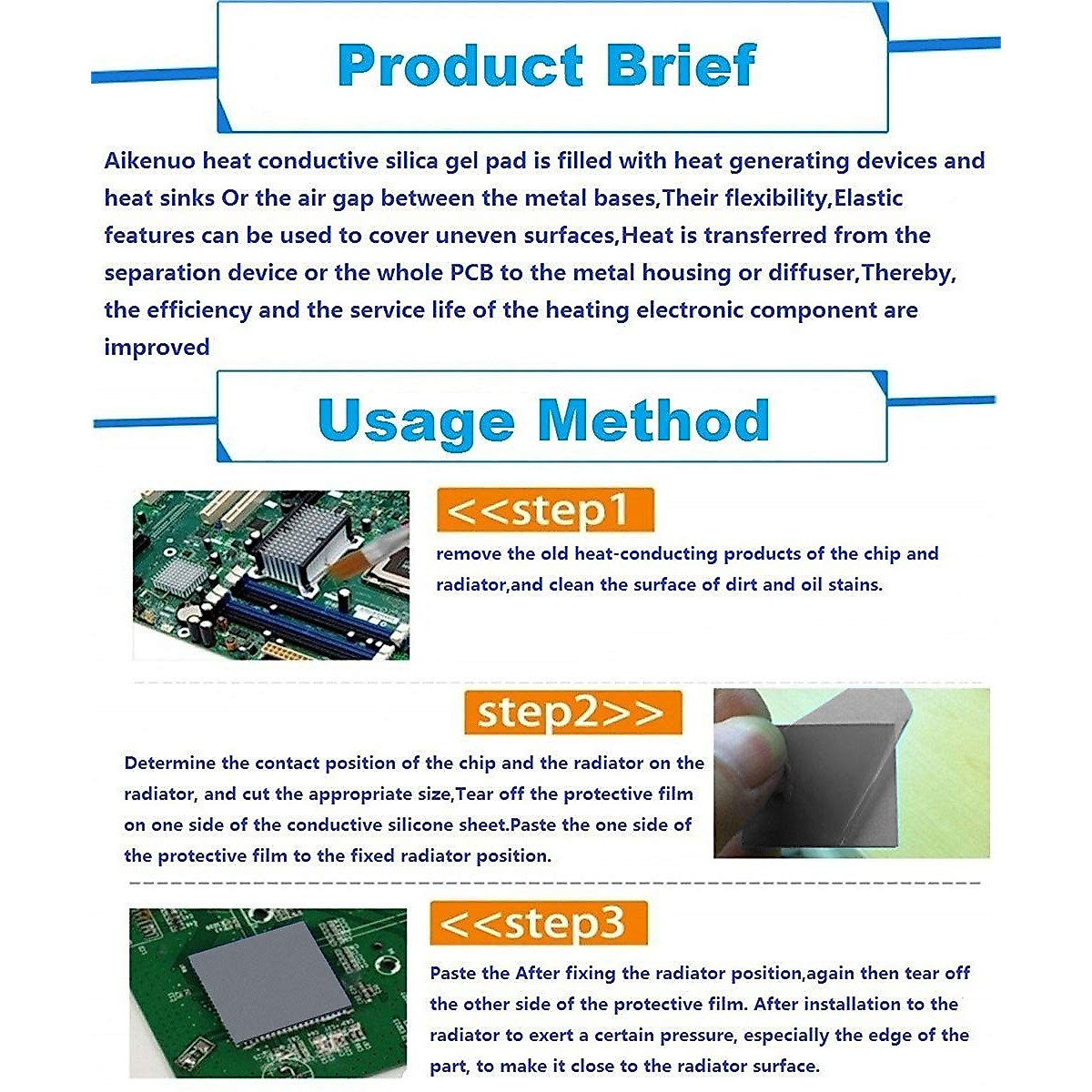 Product Brief

Aikenuo heat conductive silica gel pad is filled with heat generating devices and heat sinks Or the air gap between the metal bases,Their flexibility,Elastic features can be used to cover uneven surfaces,Heat is transferred from the separation device or the whole PCB to the metal housing or diffuser,Thereby, the efficiency and the service life of the heating electronic component are improved

Usage Method

<<step1

remove the old heat-conducting products of the chip and radiator,and clean the surface of dirt and oil stains.

step2>>

Determine the contact position of the chip and the radiator on the radiator, and cut the appropriate size,Tear off the protective film on one side of the conductive silicone sheet.Paste the one side of the protective film to the fixed radiator position.

<<step3

Paste the After fixing the radiator position,again then tear off the other side of the protective film. After installation to the radiator to exert a certain pressure, especially the edge of the part, to make it close to the radiator surface.