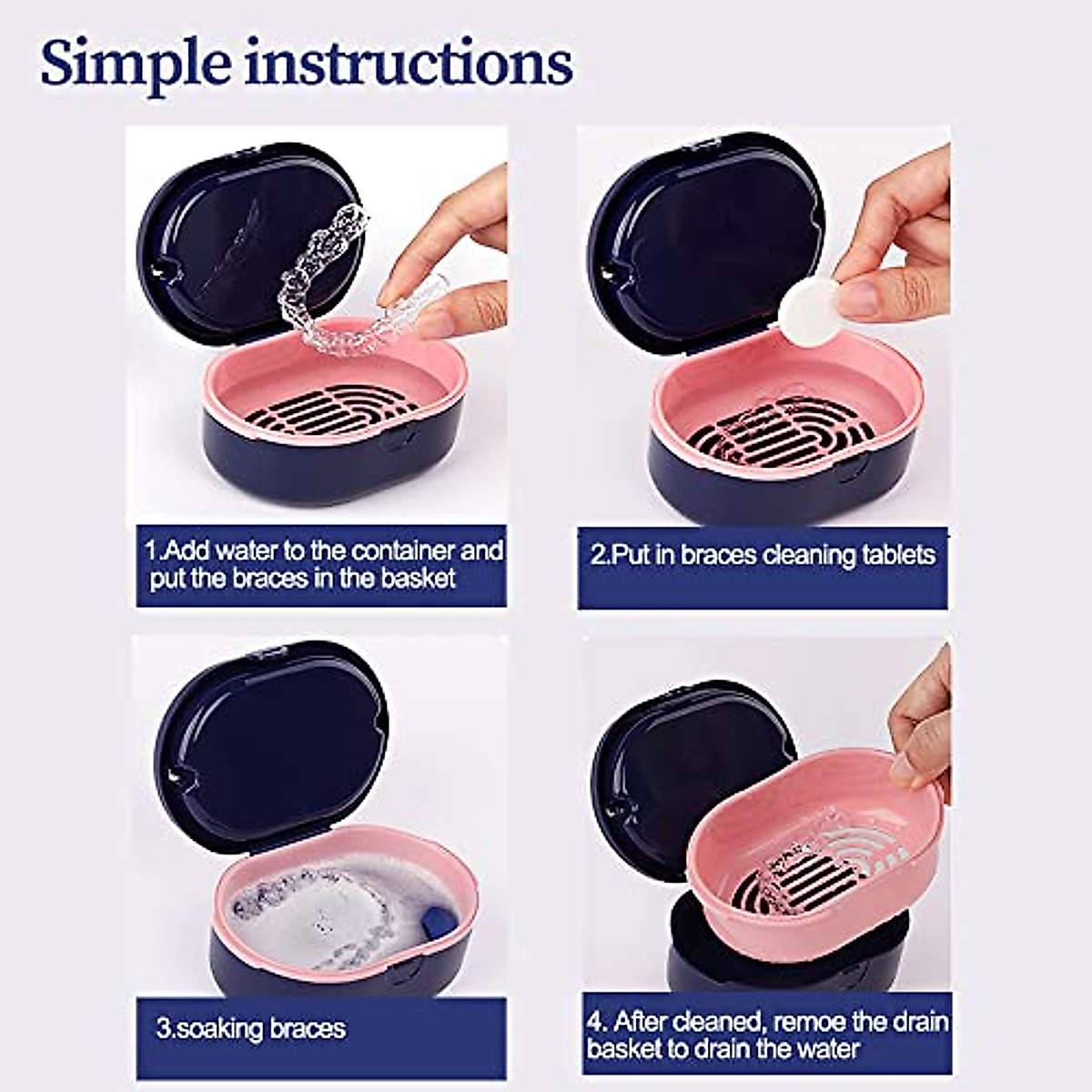 Simple instructions

1.Add water to the container and put the braces in the basket

2.Put in braces cleaning tablets

3.soaking braces

4. After cleaned, remoe the drain basket to drain the water