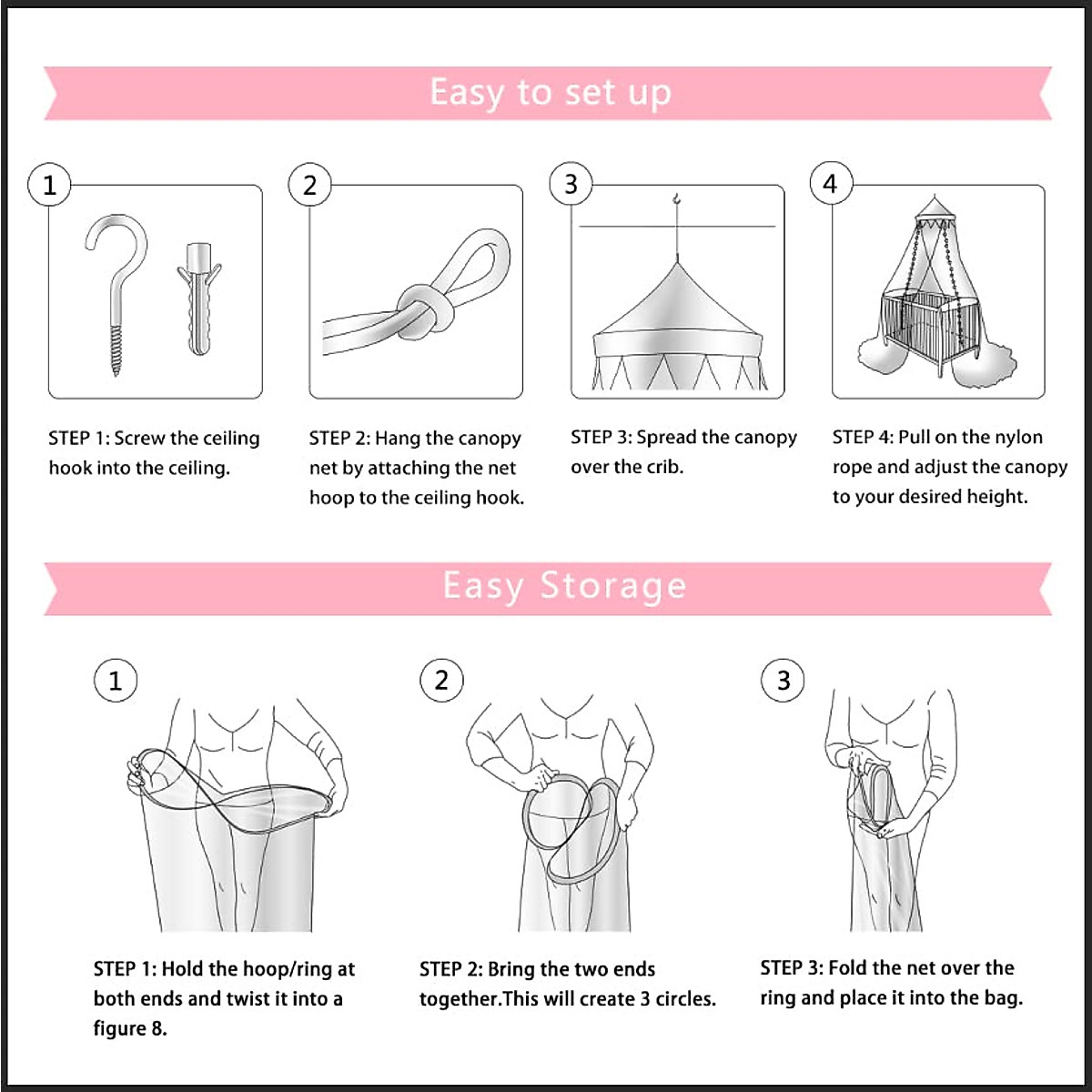 Easy to set up

1

STEP 1: Screw the ceiling hook into the ceiling.

2

STEP 2: Hang the canopy net by attaching the net hoop to the ceiling hook.

3

STEP 3: Spread the canopy over the crib.

4

STEP 4: Pull on the nylon rope and adjust the canopy to your desired height.

Easy Storage

1

STEP 1: Hold the hoop/ring at both ends and twist it into a figure 8.

2

STEP 2: Bring the two ends together.This will create 3 circles.

3

STEP 3: Fold the net over the ring and place it into the bag.