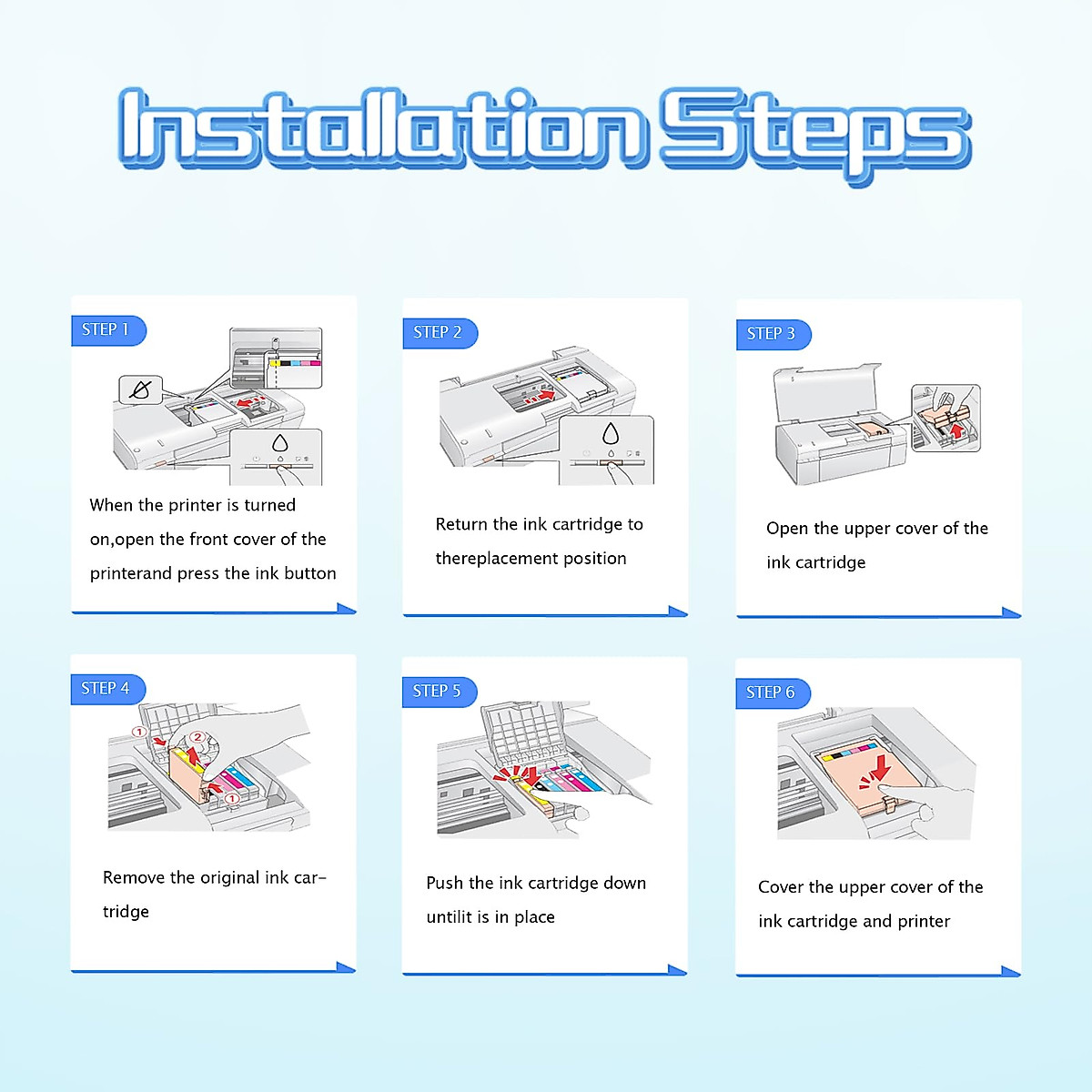 Installation Steps

STEP 1

When the printer is turned on,open the front cover of the printerand press the ink button

STEP 2

Return the ink cartridge to thereplacement position

STEP 3

Open the upper cover of the ink cartridge

STEP 4

①
②
①

Remove the original ink cartridge

STEP 5

Push the ink cartridge down untilit is in place

STEP 6

Cover the upper cover of the ink cartridge and printer