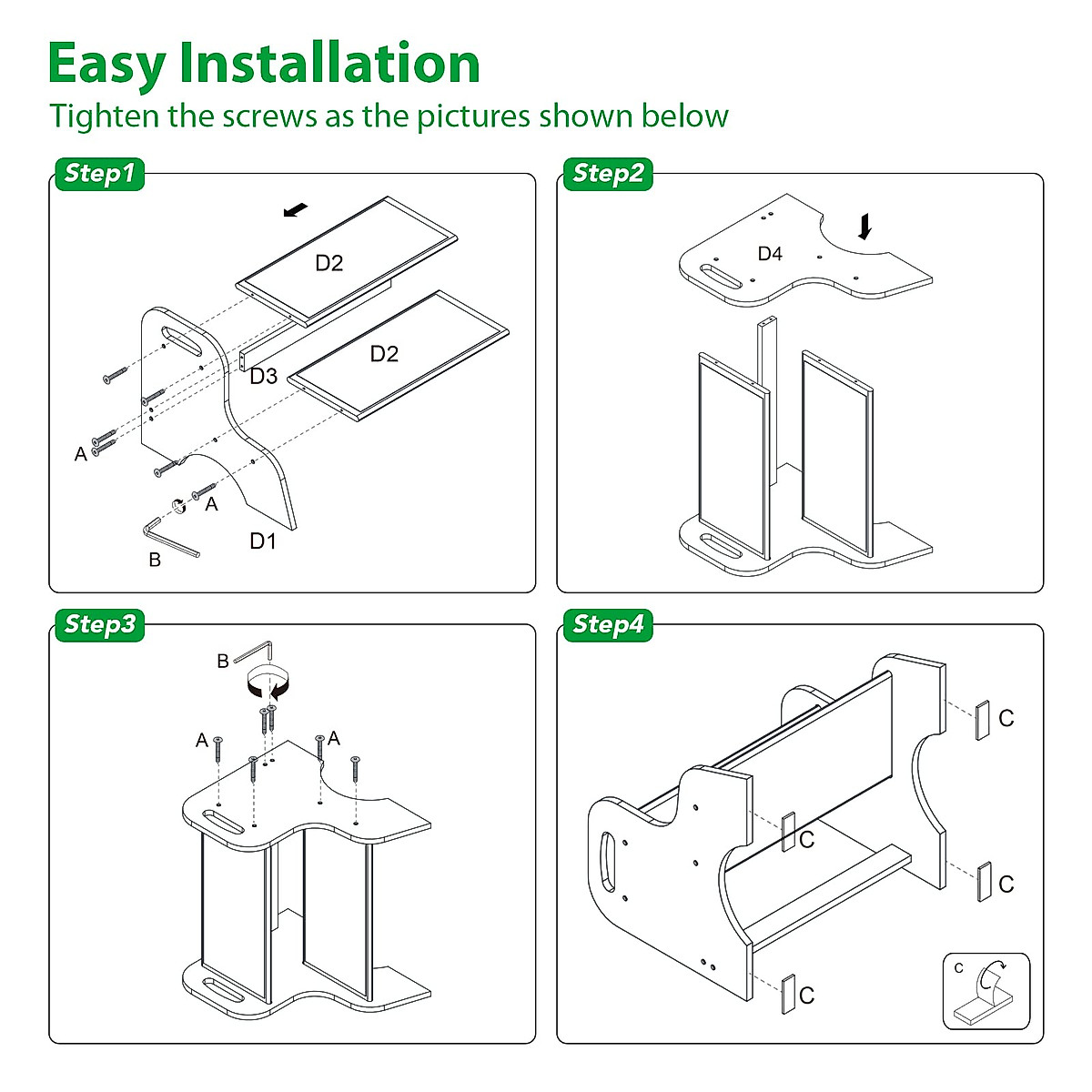 Easy Installation

Tighten the screws as the pictures shown below

Step1

D2

D2

D3

A

A

B

D1

Step2

D4

Step3

B

A

A

Step4

C

C

C

C

C