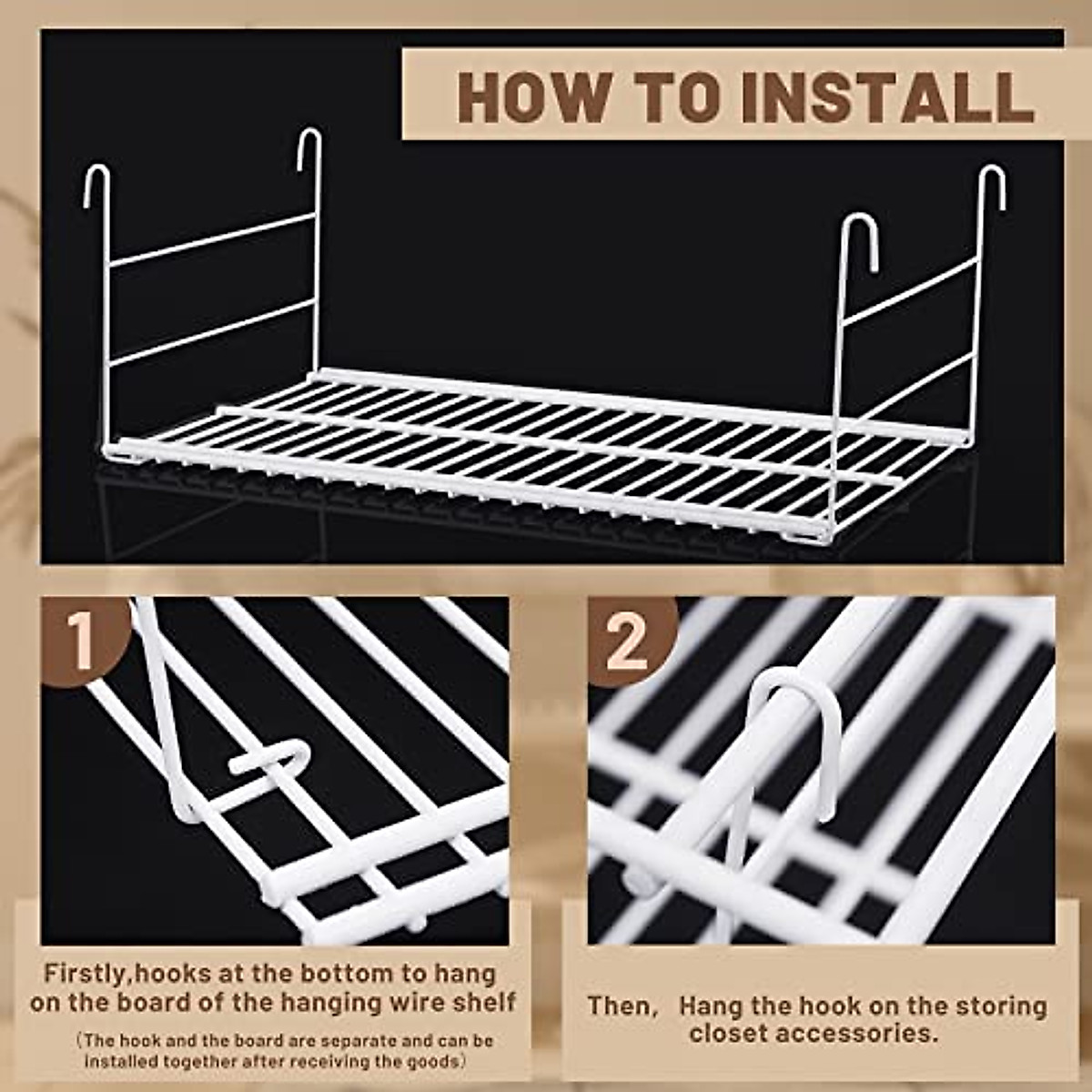 HOW TO INSTALL

1

Firstly,hooks at the bottom to hang on the board of the hanging wire shelf

（The hook and the board are separate and can be installed together after receiving the goods）

2

Then, Hang the hook on the storing closet accessories.