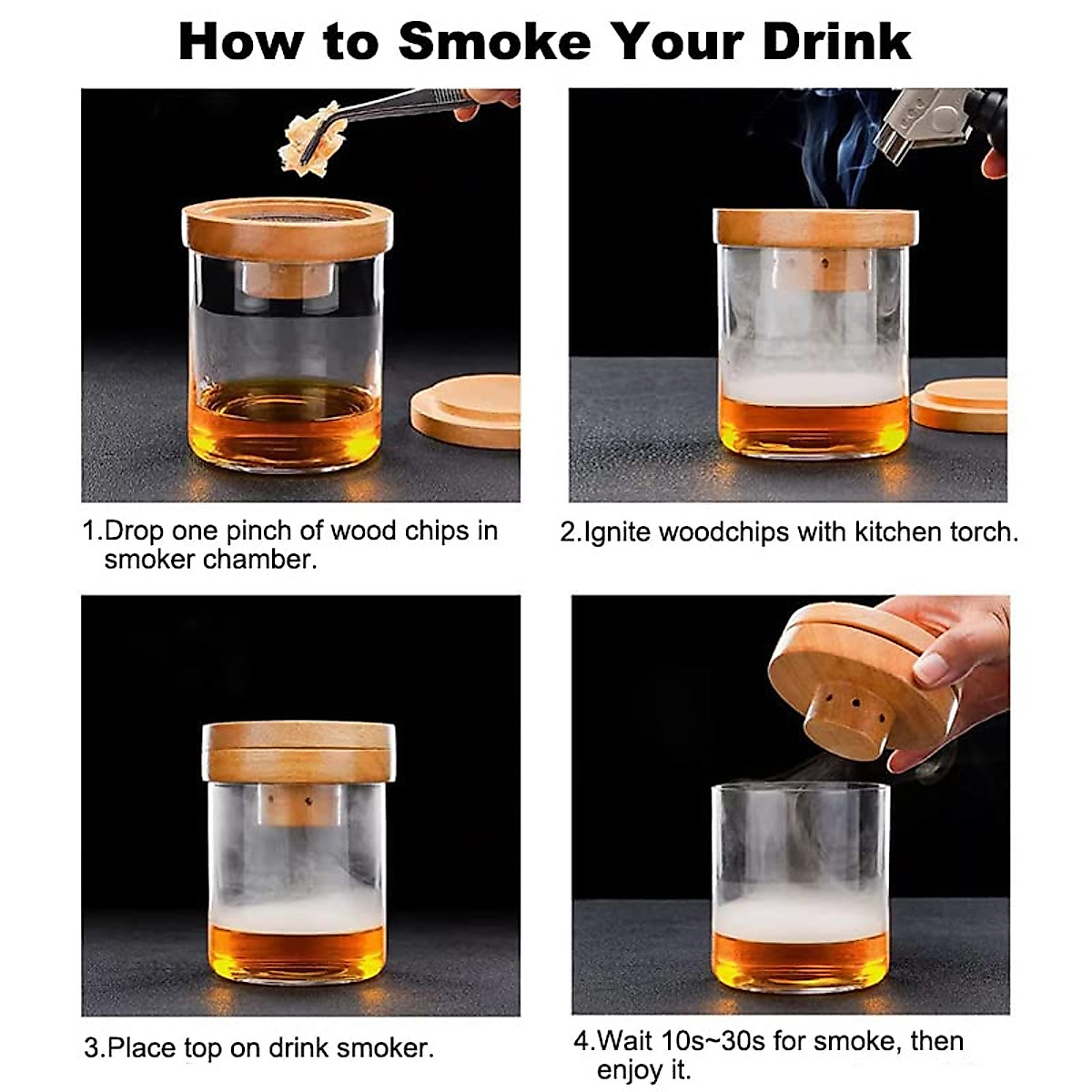 How to Smoke Your Drink

1.Drop one pinch of wood chips in smoker chamber.

2.Ignite woodchips with kitchen torch.

3.Place top on drink smoker.

4.Wait 10s~30s for smoke, then enjoy it.