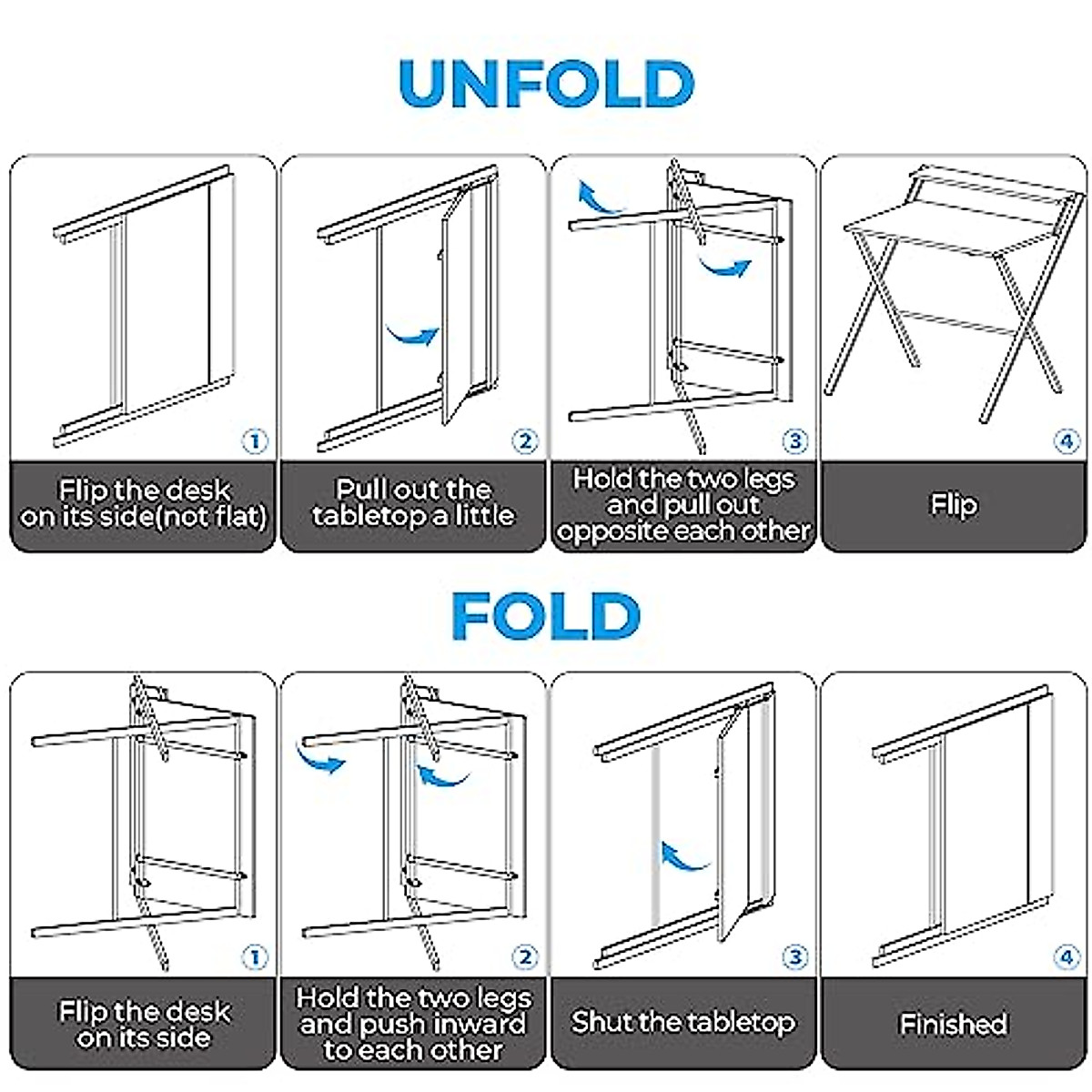 UNFOLD

1
Flip the desk on its side(not flat)

2
Pull out the tabletop a little

3
Hold the two legs and pull out opposite each other

4
Flip

FOLD

1
Flip the desk on its side

2
Hold the two legs and push inward to each other

3
Shut the tabletop

4
Finished