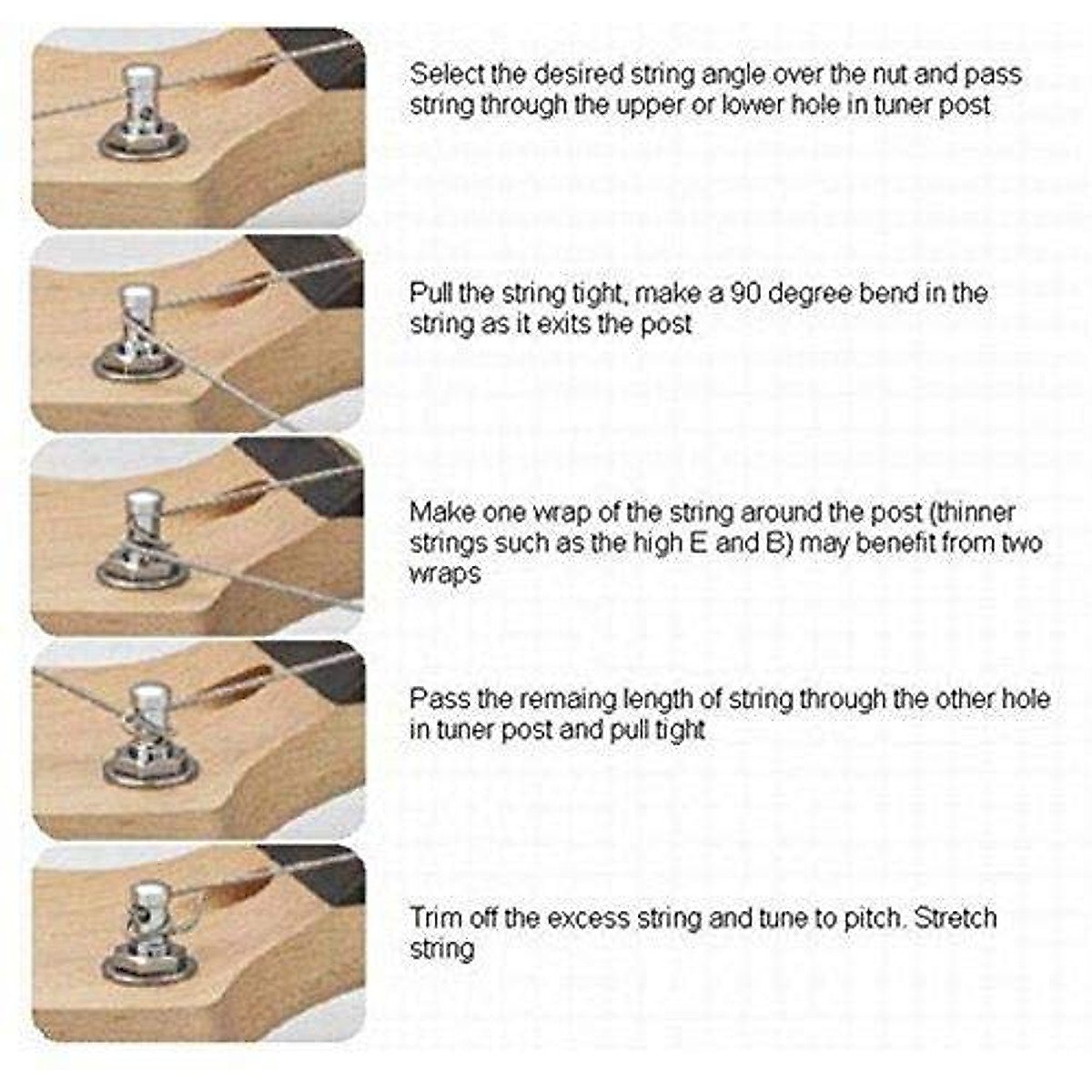 Select the desired string angle over the nut and pass string through the upper or lower hole in tuner post

Pull the string tight, make a 90 degree bend in the string as it exits the post

Make one wrap of the string around the post (thinner strings such as the high E and B) may benefit from two wraps

Pass the remaing length of string through the other hole in tuner post and pull tight

Trim off the excess string and tune to pitch. Stretch string