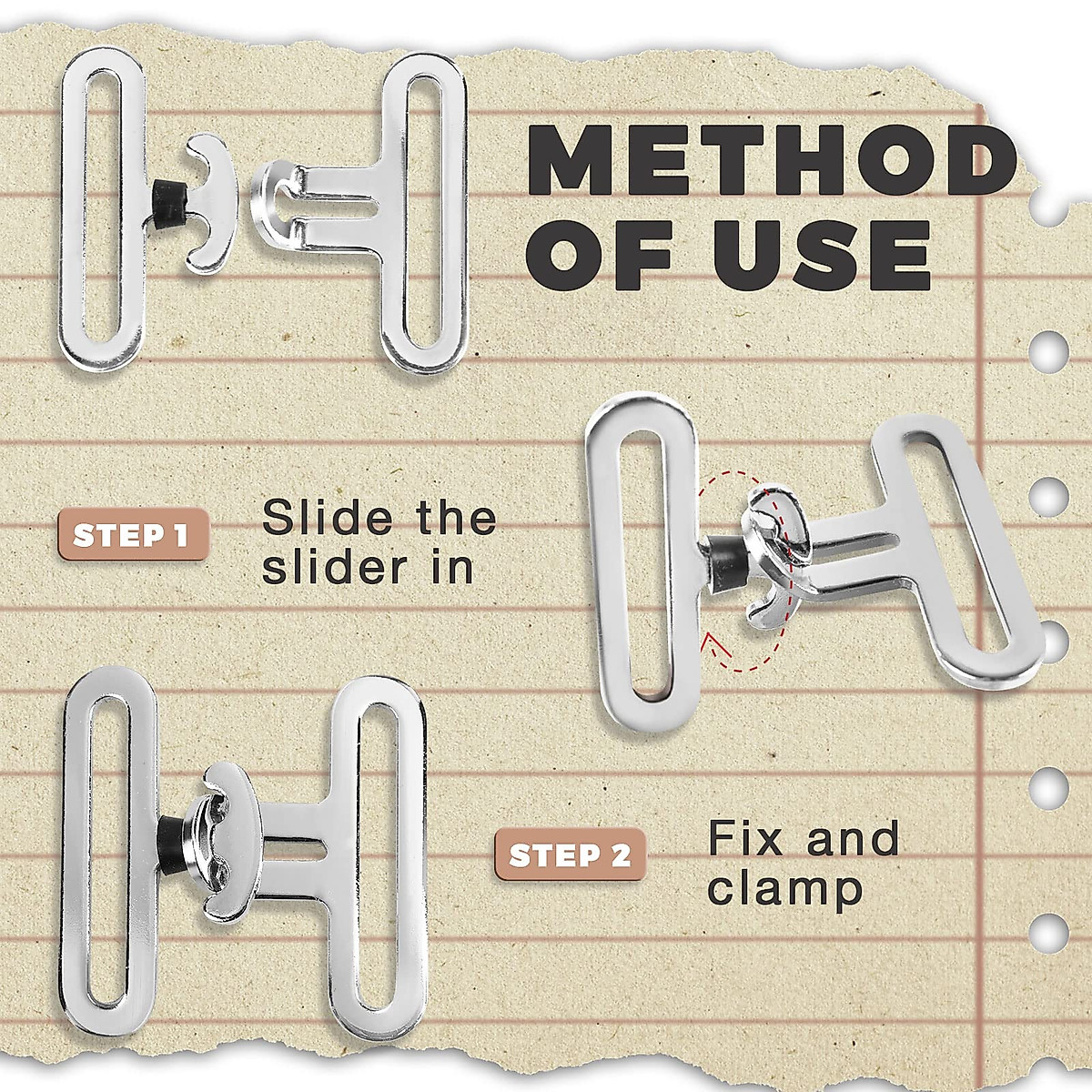 METHOD OF USE

STEP 1

Slide the slider in

STEP 2

Fix and clamp