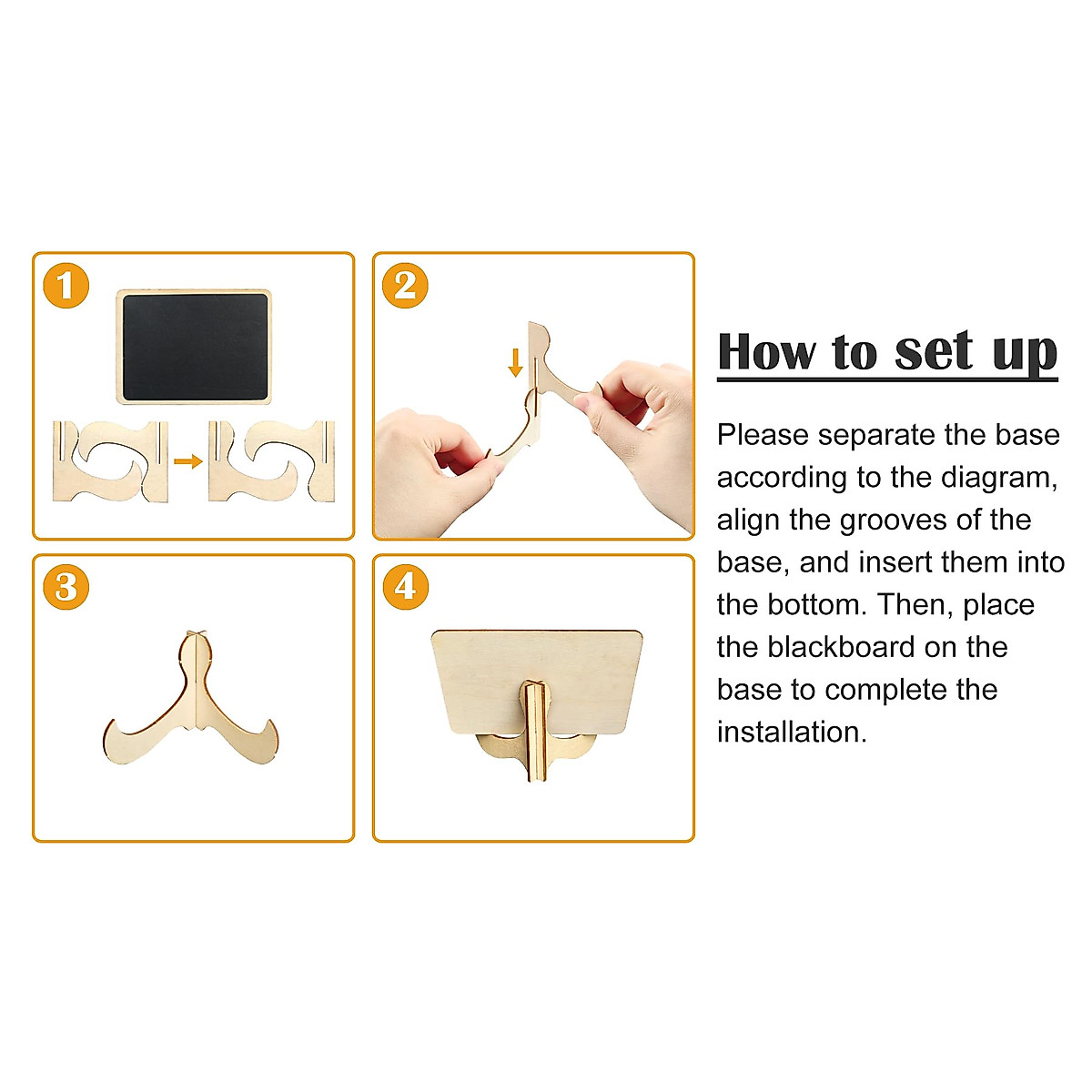 1

2

3

4

How to set up

Please separate the base according to the diagram, align the grooves of the base, and insert them into the bottom. Then, place the blackboard on the base to complete the installation.