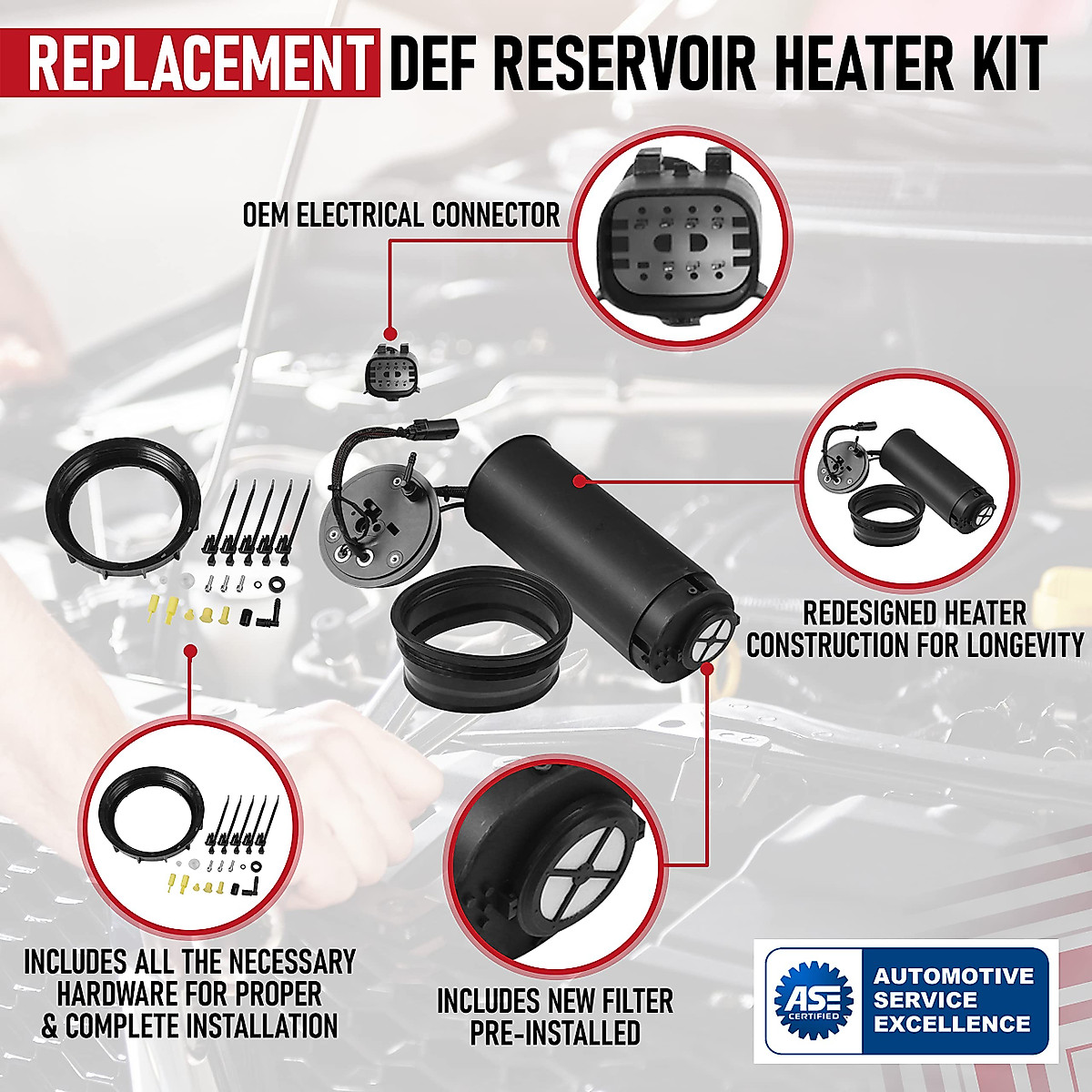 REPLACEMENT DEF RESERVOIR HEATER KIT

OEM ELECTRICAL CONNECTOR

REDESIGNED HEATER CONSTRUCTION FOR LONGEVITY

INCLUDES ALL THE NECESSARY HARDWARE FOR PROPER & COMPLETE INSTALLATION

INCLUDES NEW FILTER PRE-INSTALLED

ASE CERTIFIED

AUTOMOTIVE SERVICE EXCELLENCE