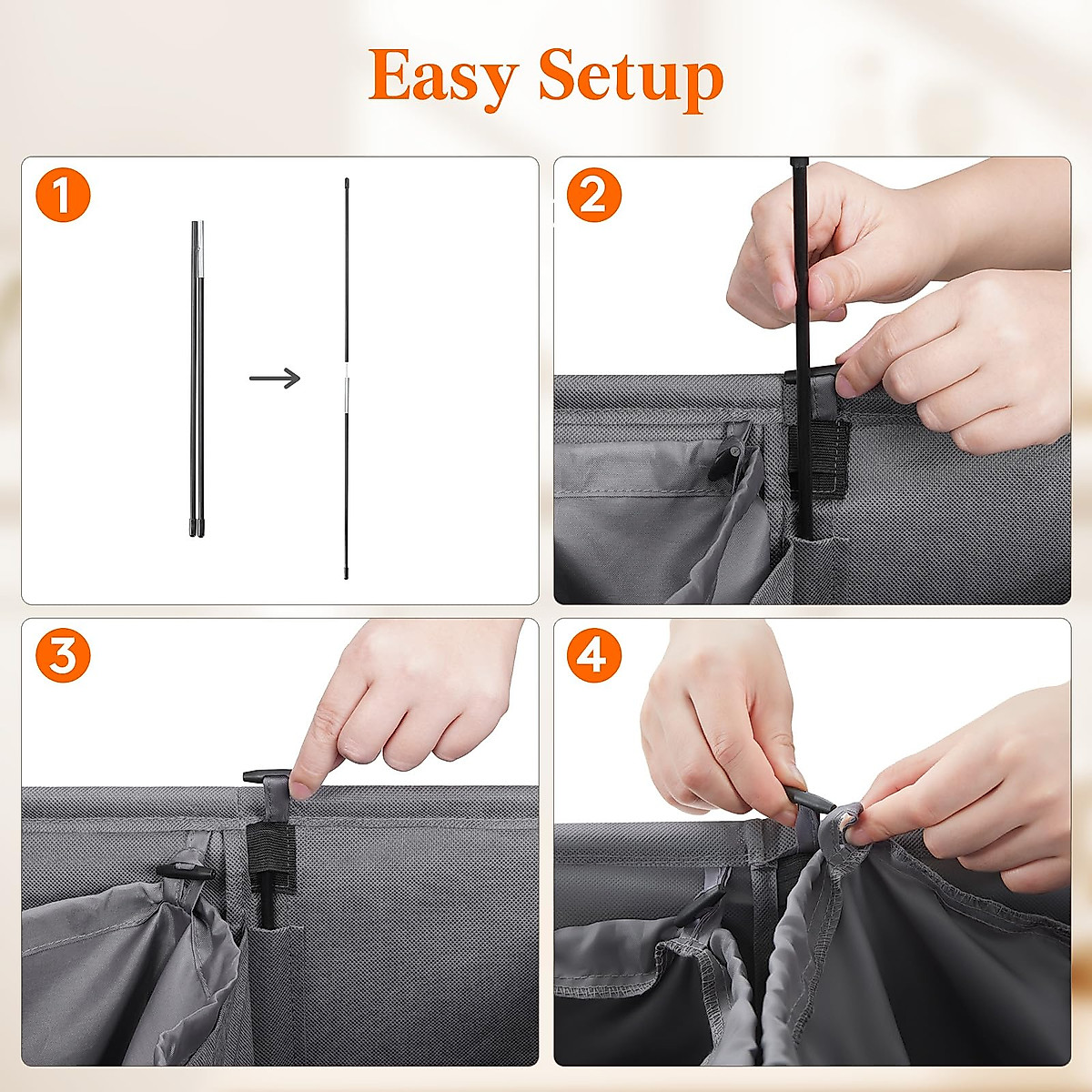 Easy Setup

1

2

3

4