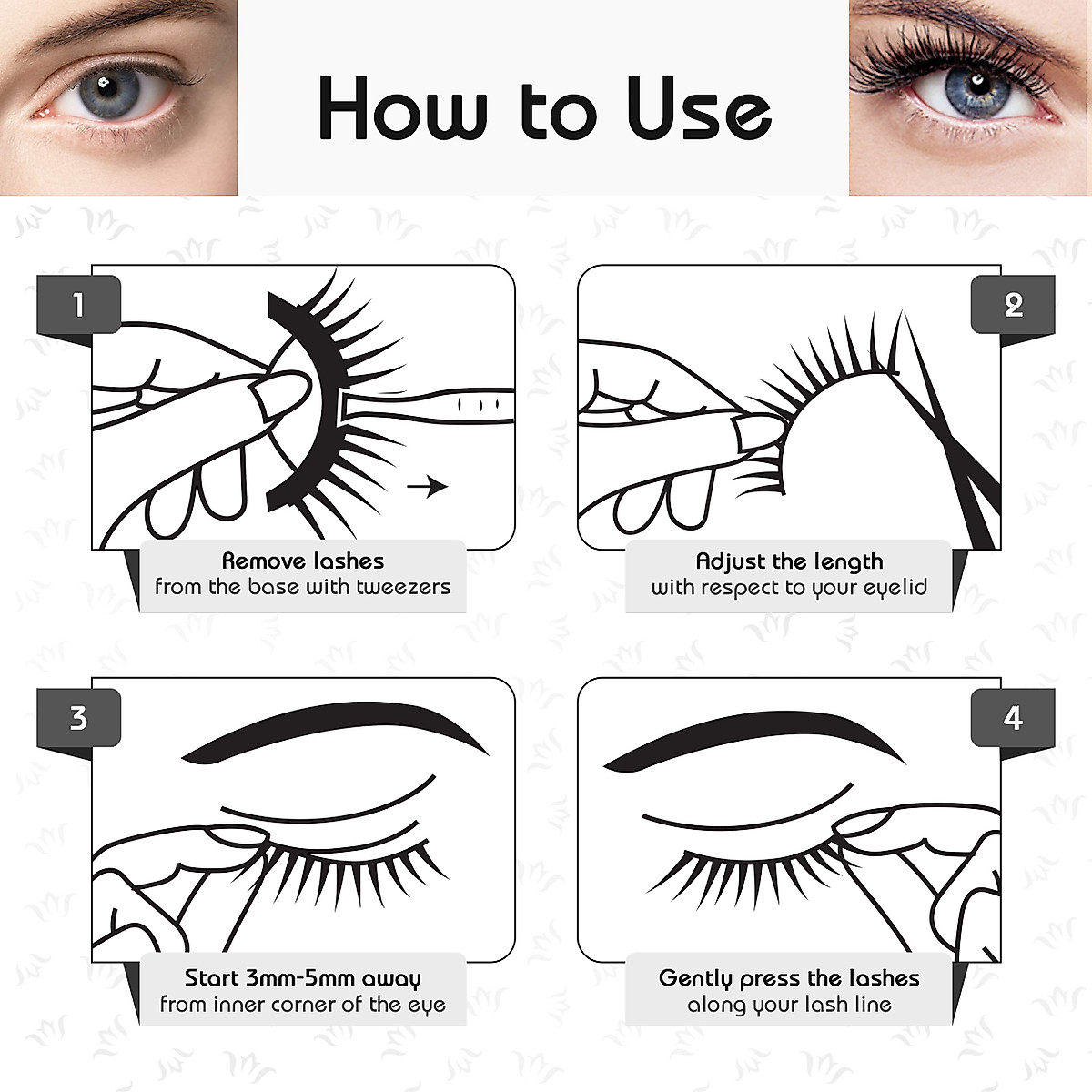 How to Use

1

Remove lashes
from the base with tweezers

2

Adjust the length
with respect to your eyelid

3

Start 3mm-5mm away
from inner corner of the eye

4

Gently press the lashes
along your lash line