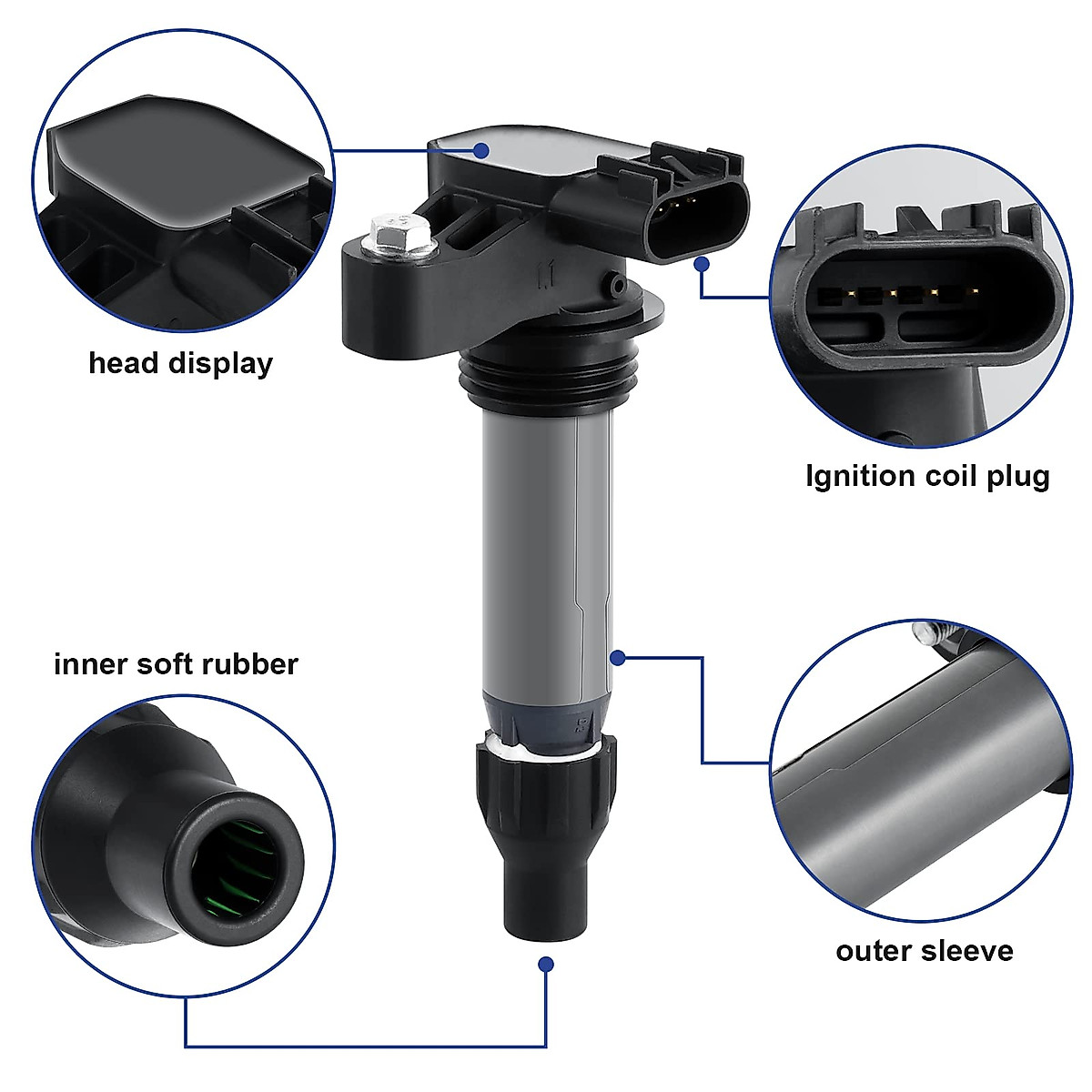 head display

Ignition coil plug

inner soft rubber

outer sleeve