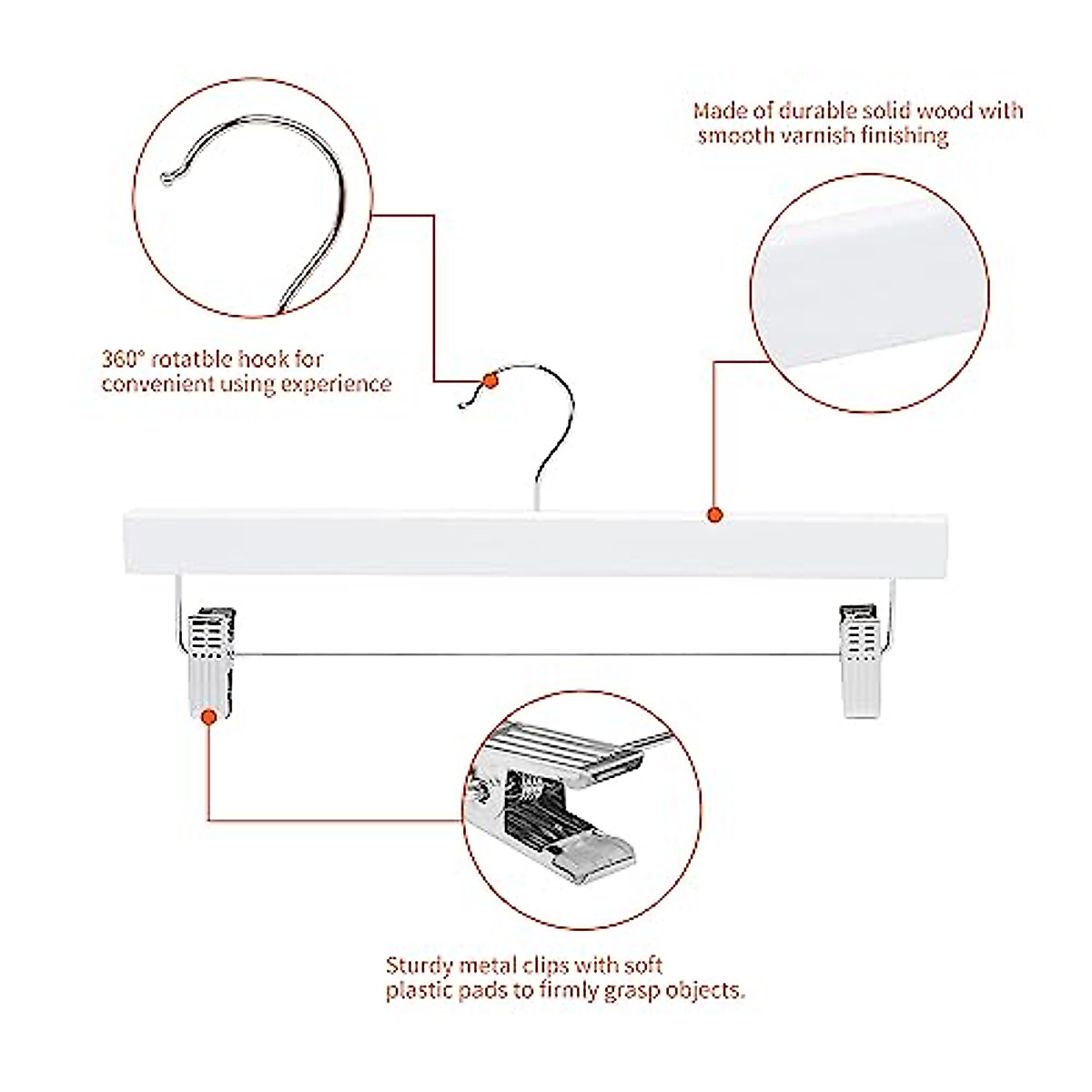 Made of durable solid wood with smooth varnish finishing

360° rotatble hook for convenient using experience

Sturdy metal clips with soft plastic pads to firmly grasp objects.