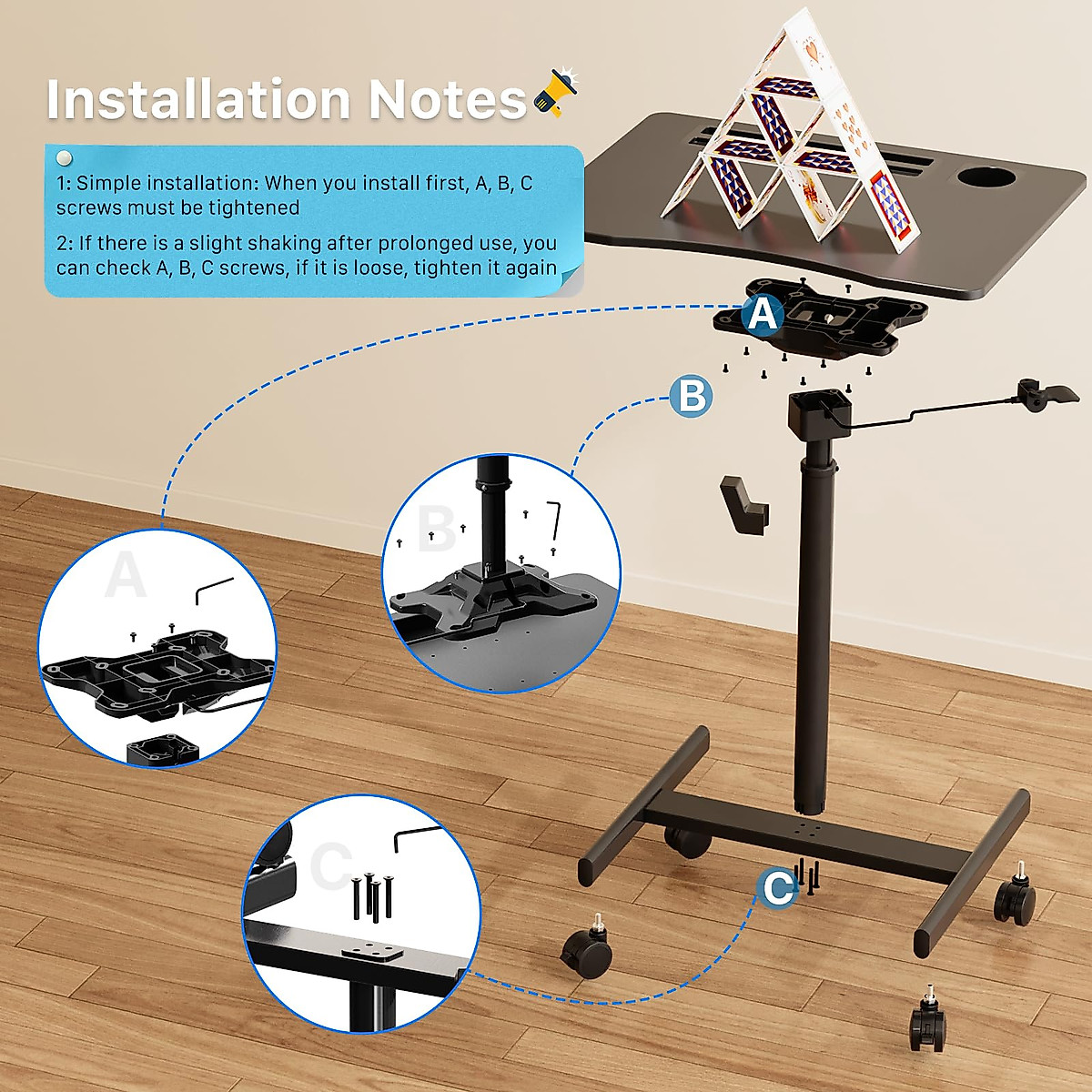 Installation Notes

1: Simple installation: When you install first, A, B, C screws must be tightened

2: If there is a slight shaking after prolonged use, you can check A, B, C screws, if it is loose, tighten it again

A

B

A

B

C

C