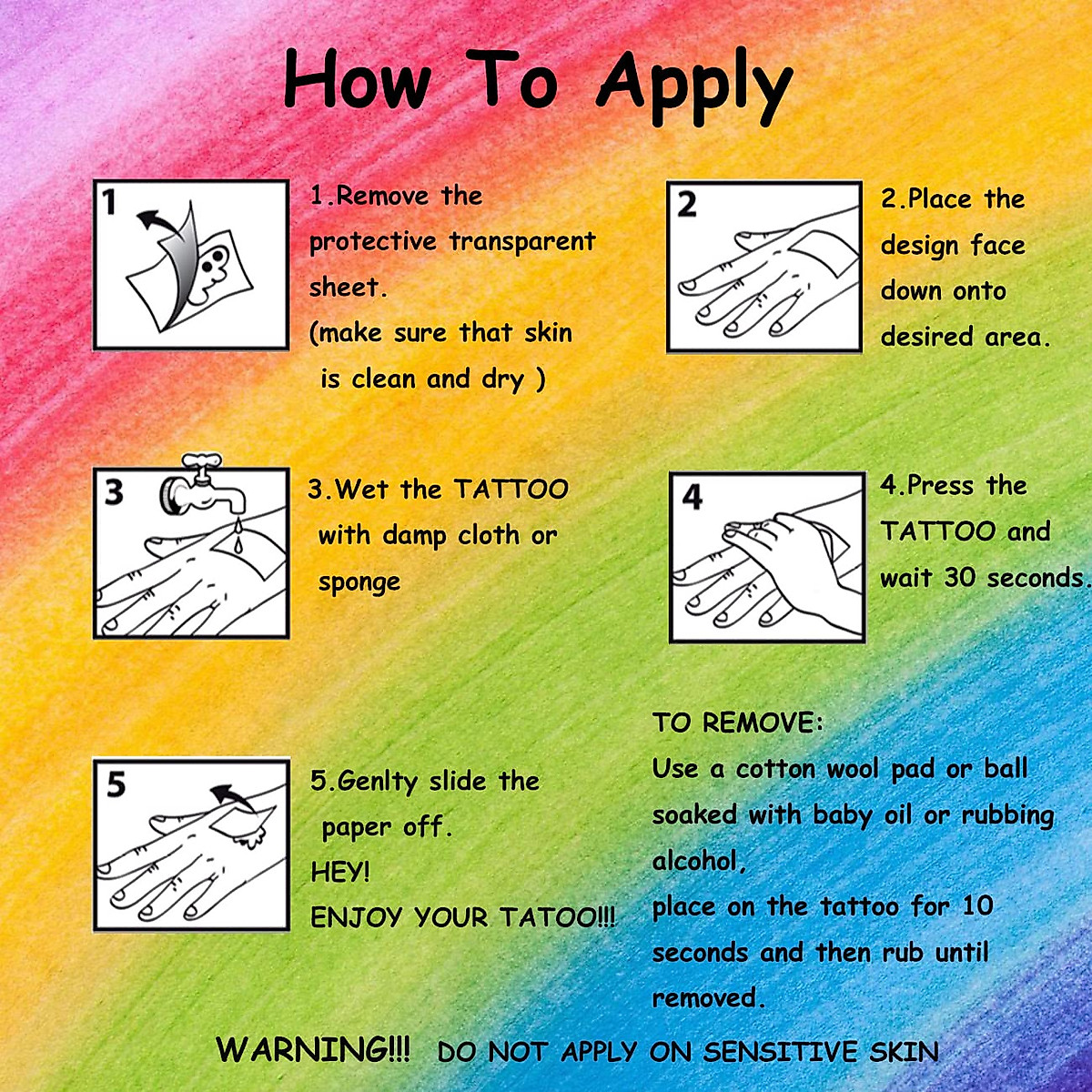 How To Apply

1

1.Remove the protective transparent sheet.
(make sure that skin is clean and dry )

2

2.Place the design face down onto desired area.

3

3.Wet the TATTOO with damp cloth or sponge

4

4.Press the TATTOO and wait 30 seconds.

5

5.Genlty slide the paper off.
HEY!
ENJOY YOUR TATOO!!!

TO REMOVE:
Use a cotton wool pad or ball soaked with baby oil or rubbing alcohol,
place on the tattoo for 10 seconds and then rub until removed.

WARNING!!! DO NOT APPLY ON SENSITIVE SKIN