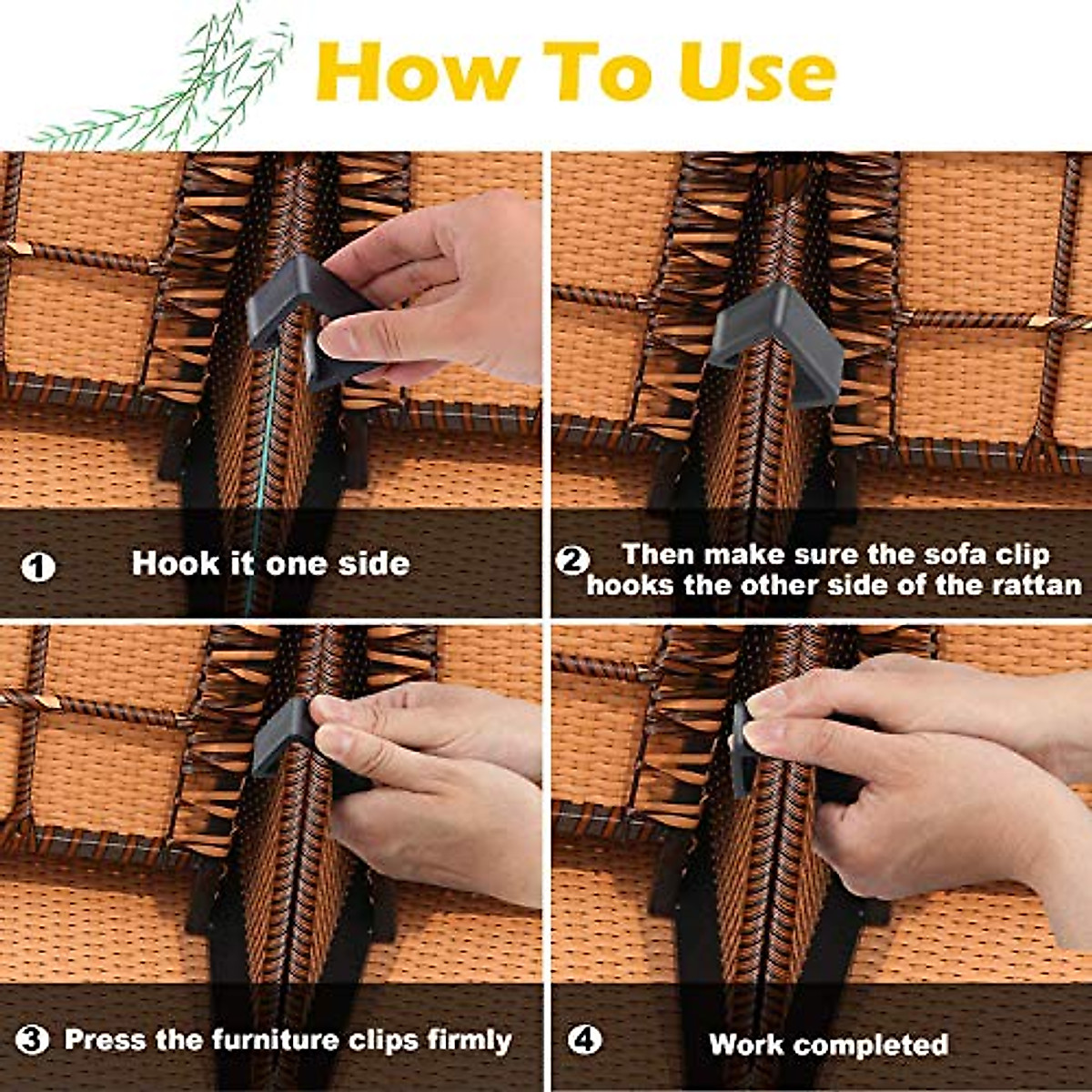 How To Use

1 Hook it one side

2 Then make sure the sofa clip hooks the other side of the rattan

3 Press the furniture clips firmly

4 Work completed