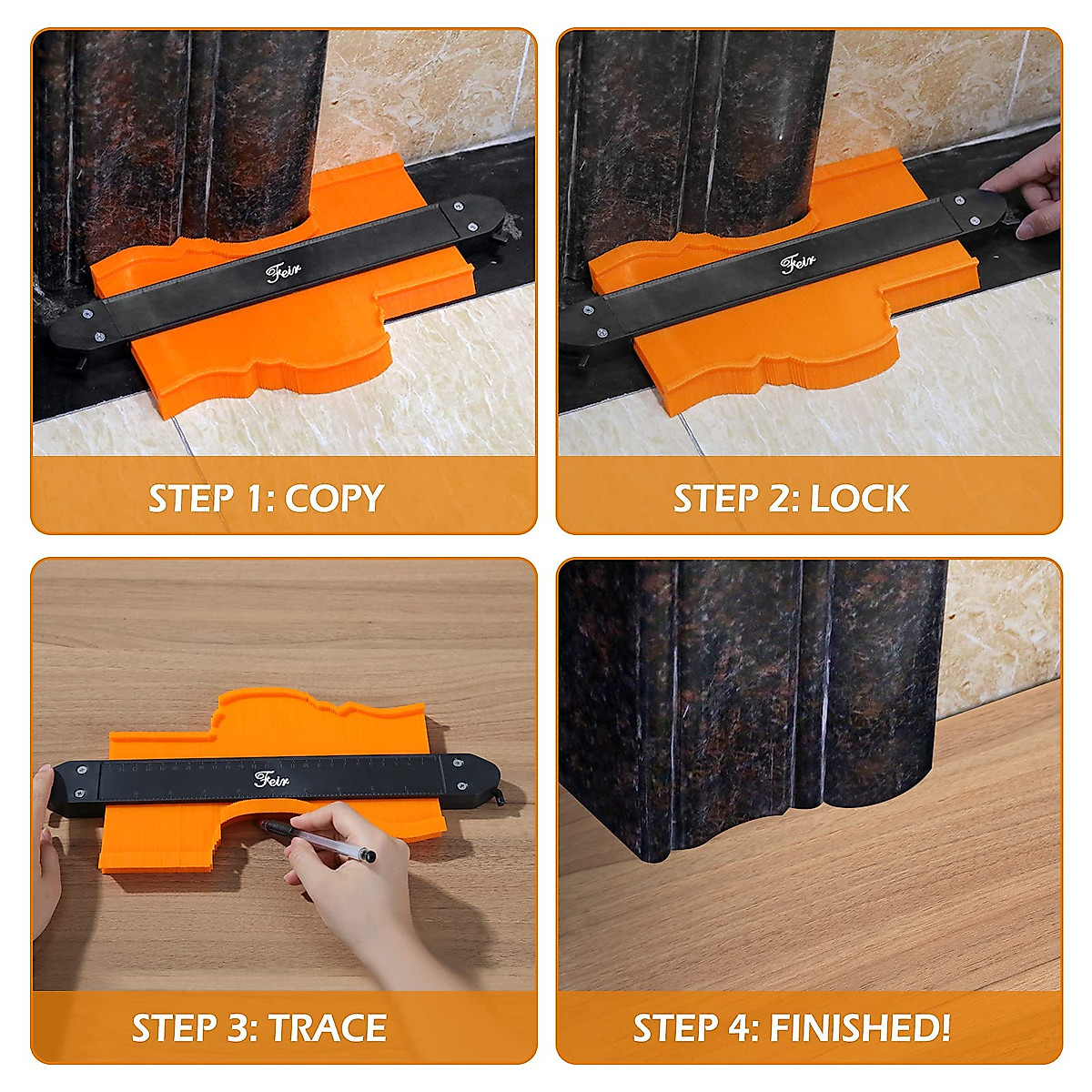 Feir

STEP 1: COPY

Feir

STEP 2: LOCK

Feir

STEP 3: TRACE

STEP 4: FINISHED!