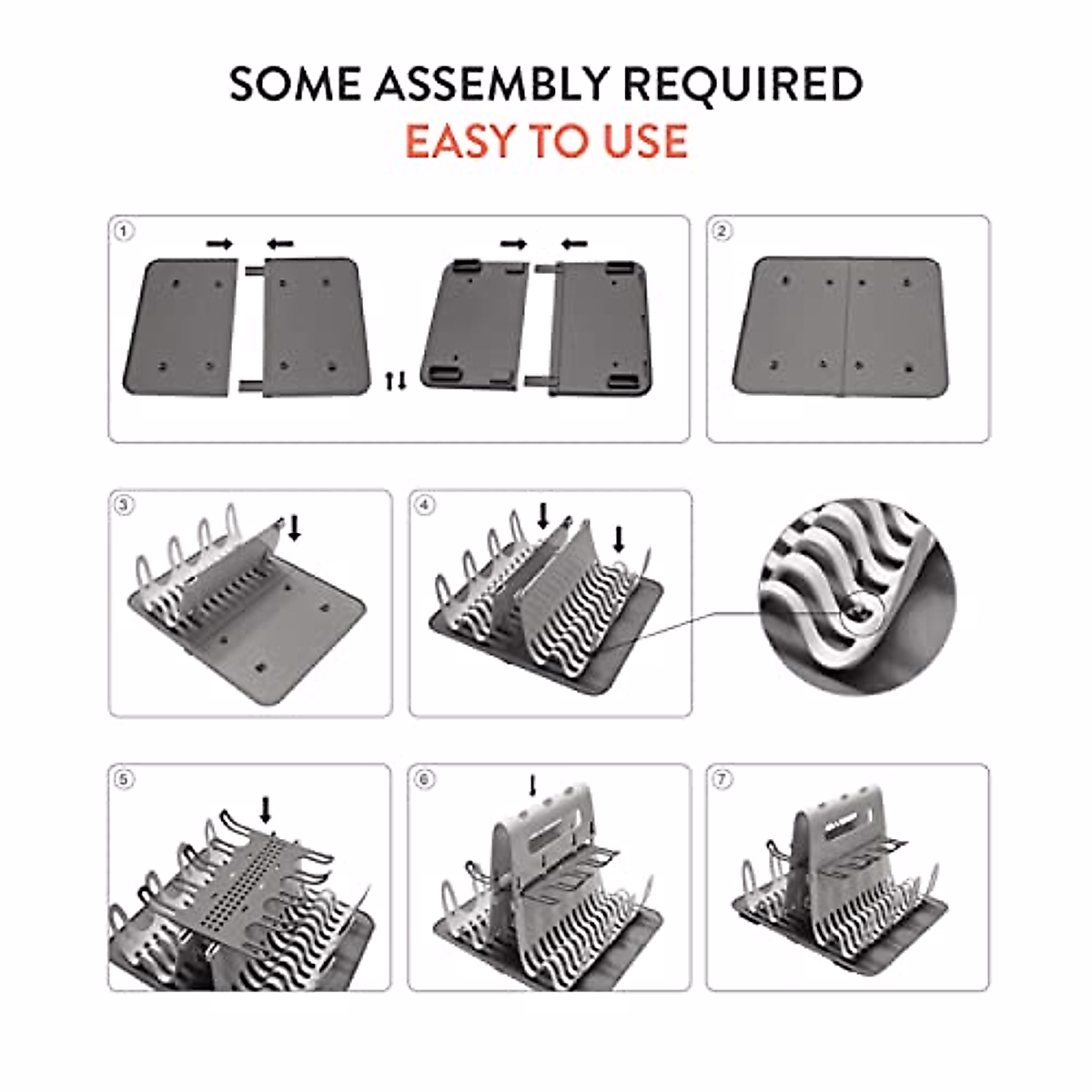 SOME ASSEMBLY REQUIRED
EASY TO USE

1

2

3

4

5

6

7