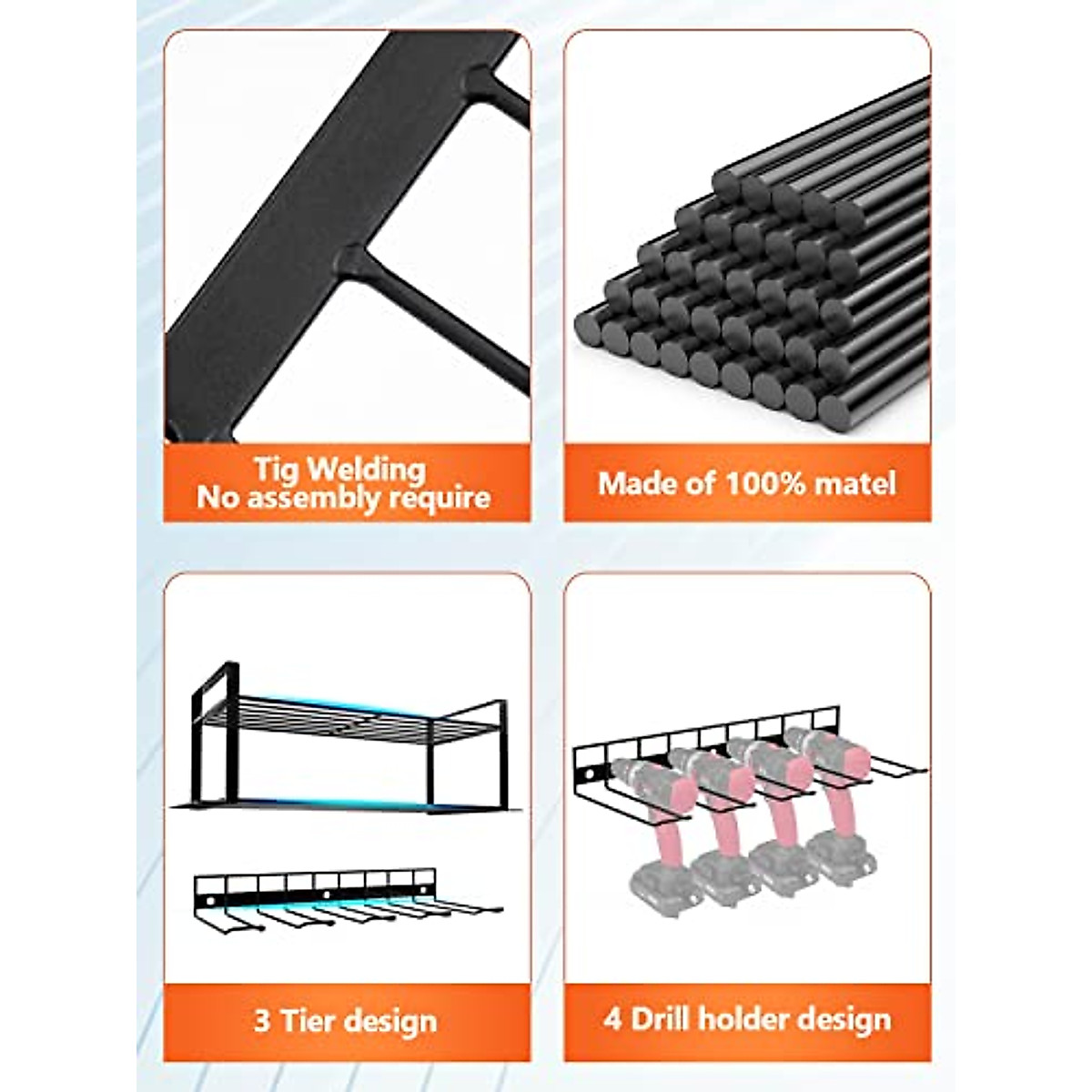 Tig Welding
No assembly require

Made of 100% matel

3 Tier design

4 Drill holder design