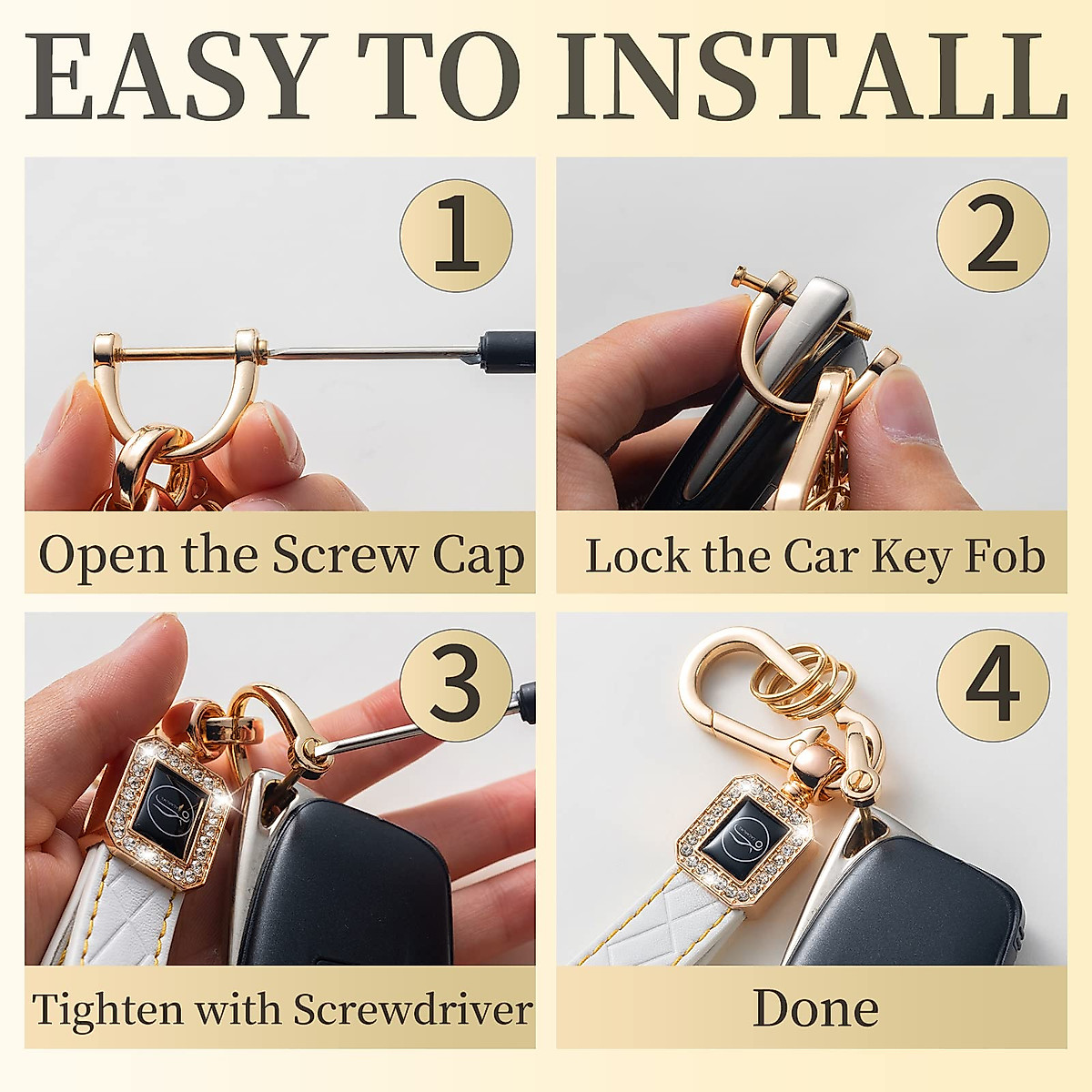 EASY TO INSTALL

1

Open the Screw Cap

2

Lock the Car Key Fob

3

Tighten with Screwdriver

4

Done