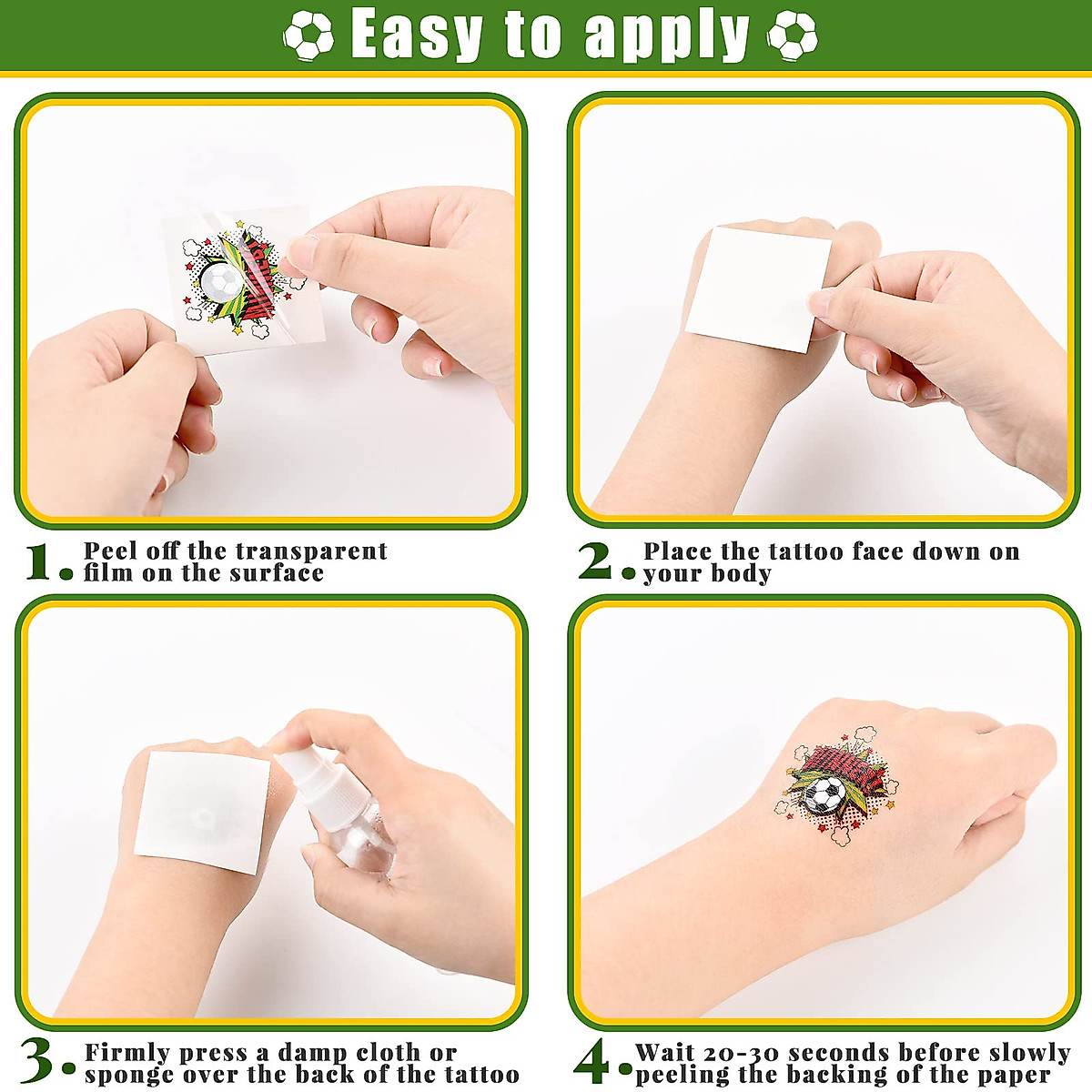 Easy to apply

1. Peel off the transparent film on the surface

2. Place the tattoo face down on your body

3. Firmly press a damp cloth or sponge over the back of the tattoo

4. Wait 20-30 seconds before slowly peeling the backing of the paper