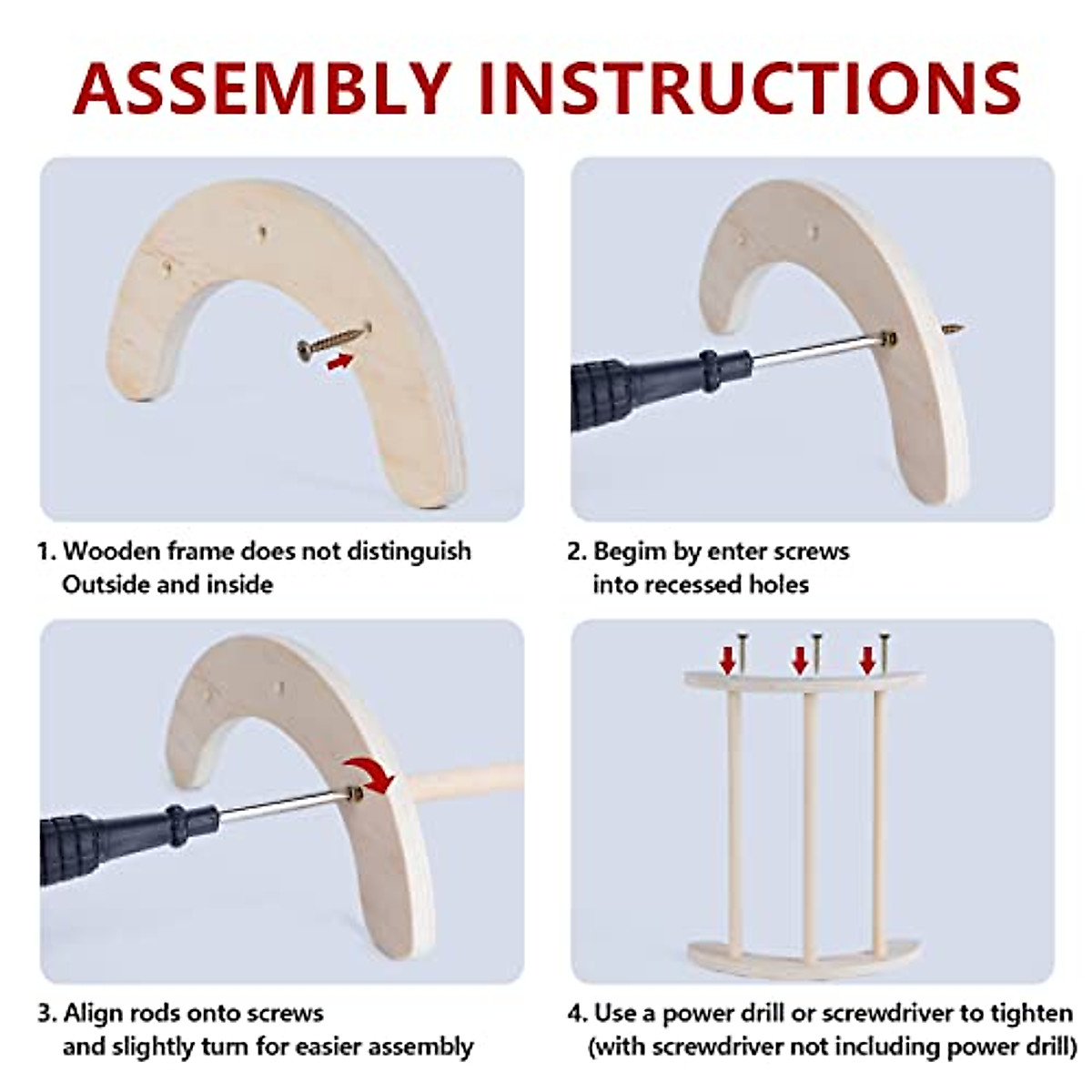 ASSEMBLY INSTRUCTIONS

1. Wooden frame does not distinguish Outside and inside

2. Begim by enter screws into recessed holes

3. Align rods onto screws and slightly turn for easier assembly

4. Use a power drill or screwdriver to tighten (with screwdriver not including power drill)