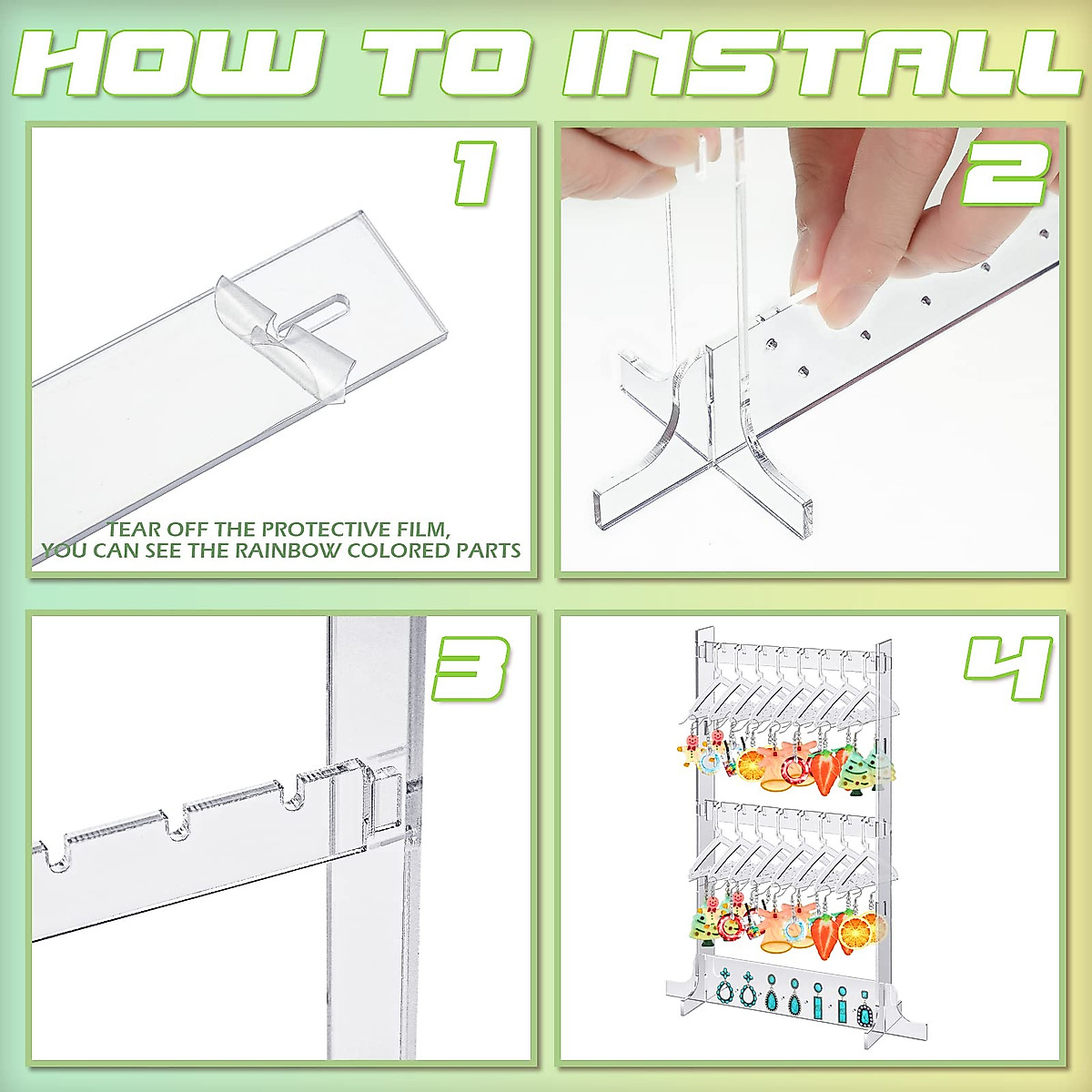 HOW TO INSTALL

1

TEAR OFF THE PROTECTIVE FILM, YOU CAN SEE THE RAINBOW COLORED PARTS

2

3

4