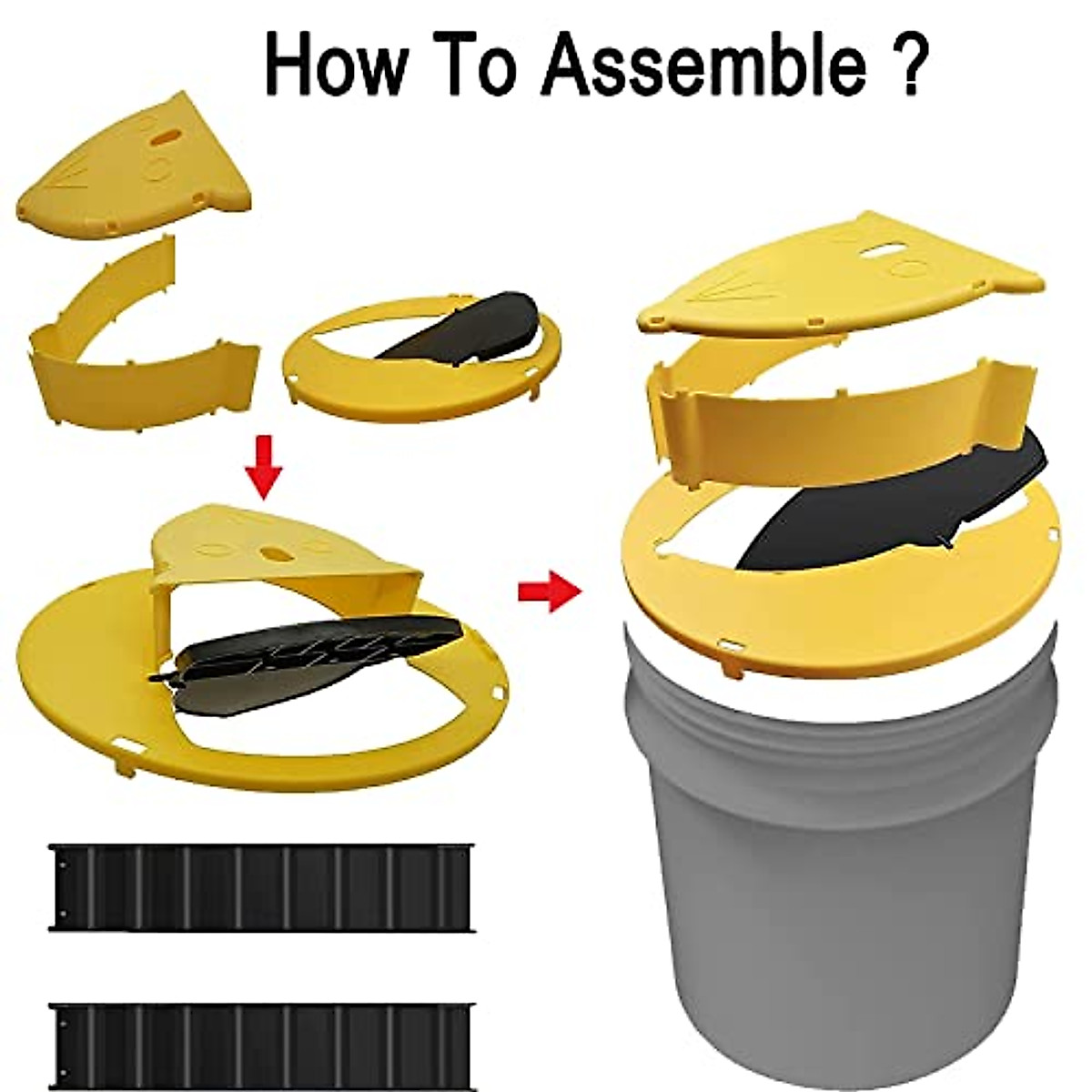 How To Assemble ?