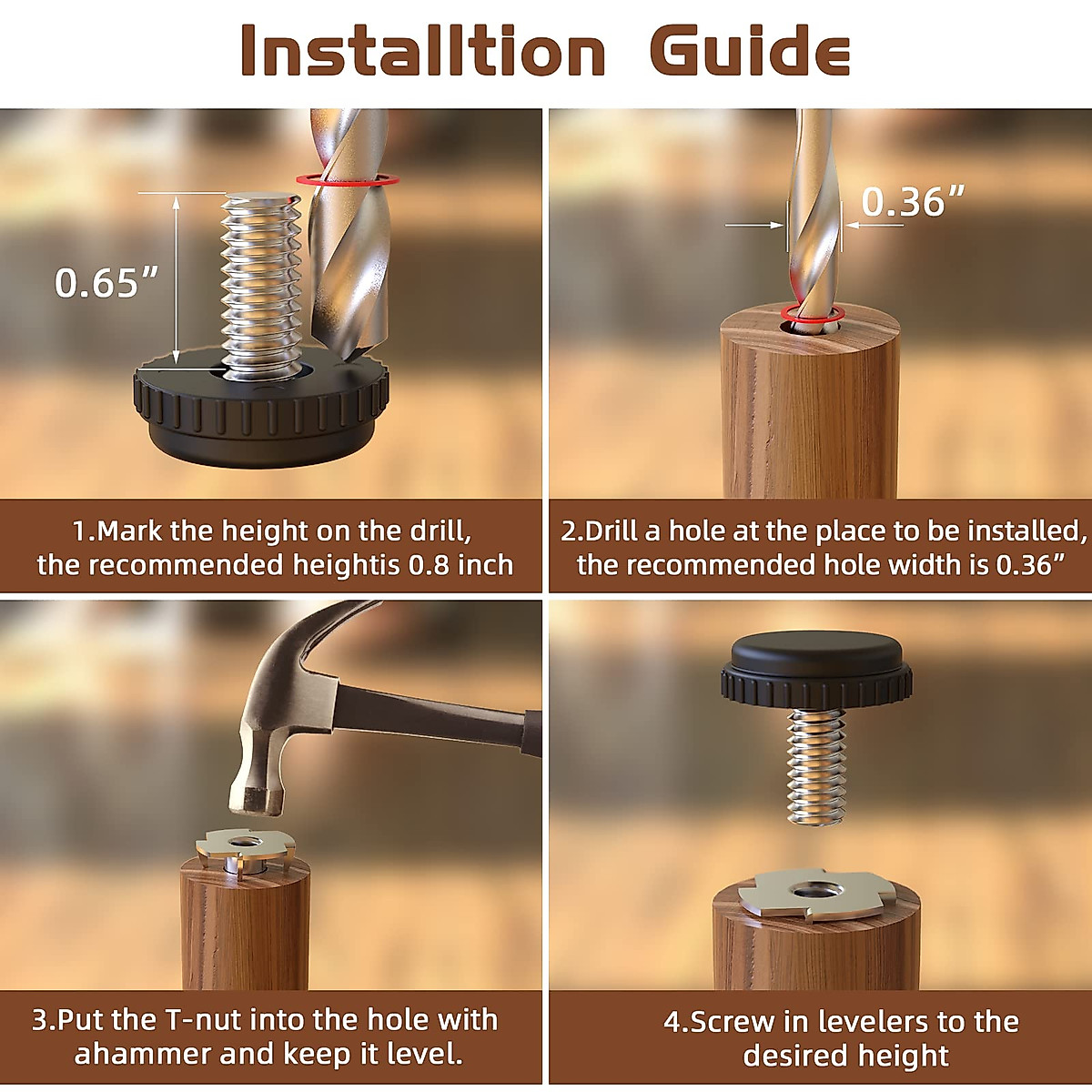 Installtion Guide

0.65”

1.Mark the height on the drill, the recommended heightis 0.8 inch

0.36”

2.Drill a hole at the place to be installed, the recommended hole width is 0.36”

3.Put the T-nut into the hole with ahammer and keep it level.

4.Screw in levelers to the desired height