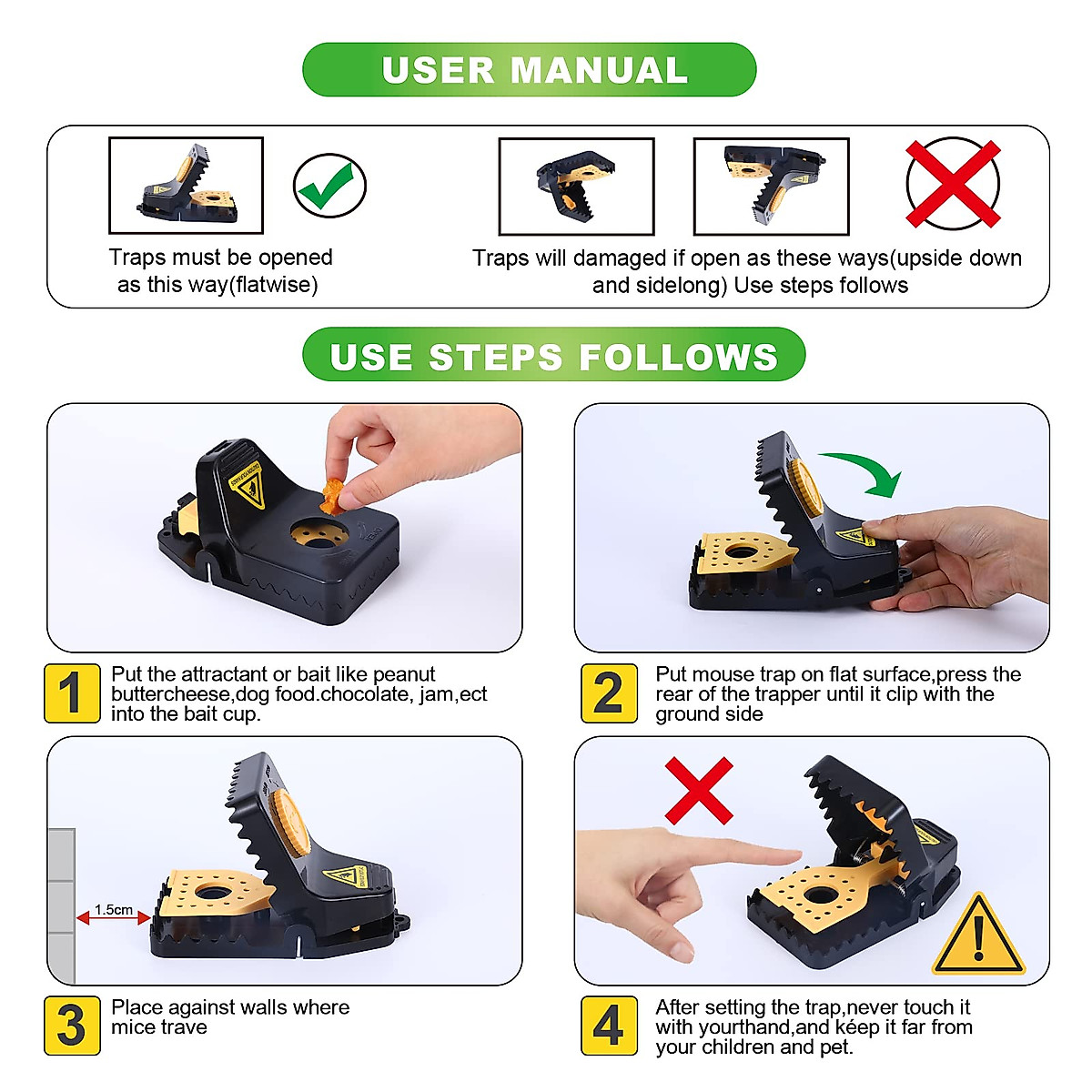 USER MANUAL

Traps must be opened as this way(flatwise)

Traps will damaged if open as these ways(upside down and sidelong) Use steps follows

USE STEPS FOLLOWS

1 Put the attractant or bait like peanut buttercheese,dog food.chocolate, jam,ect into the bait cup.

2 Put mouse trap on flat surface,press the rear of the trapper until it clip with the ground side

1.5cm

3 Place against walls where mice trave

4 After setting the trap,never touch it with yourthand,and keep it far from your children and pet.