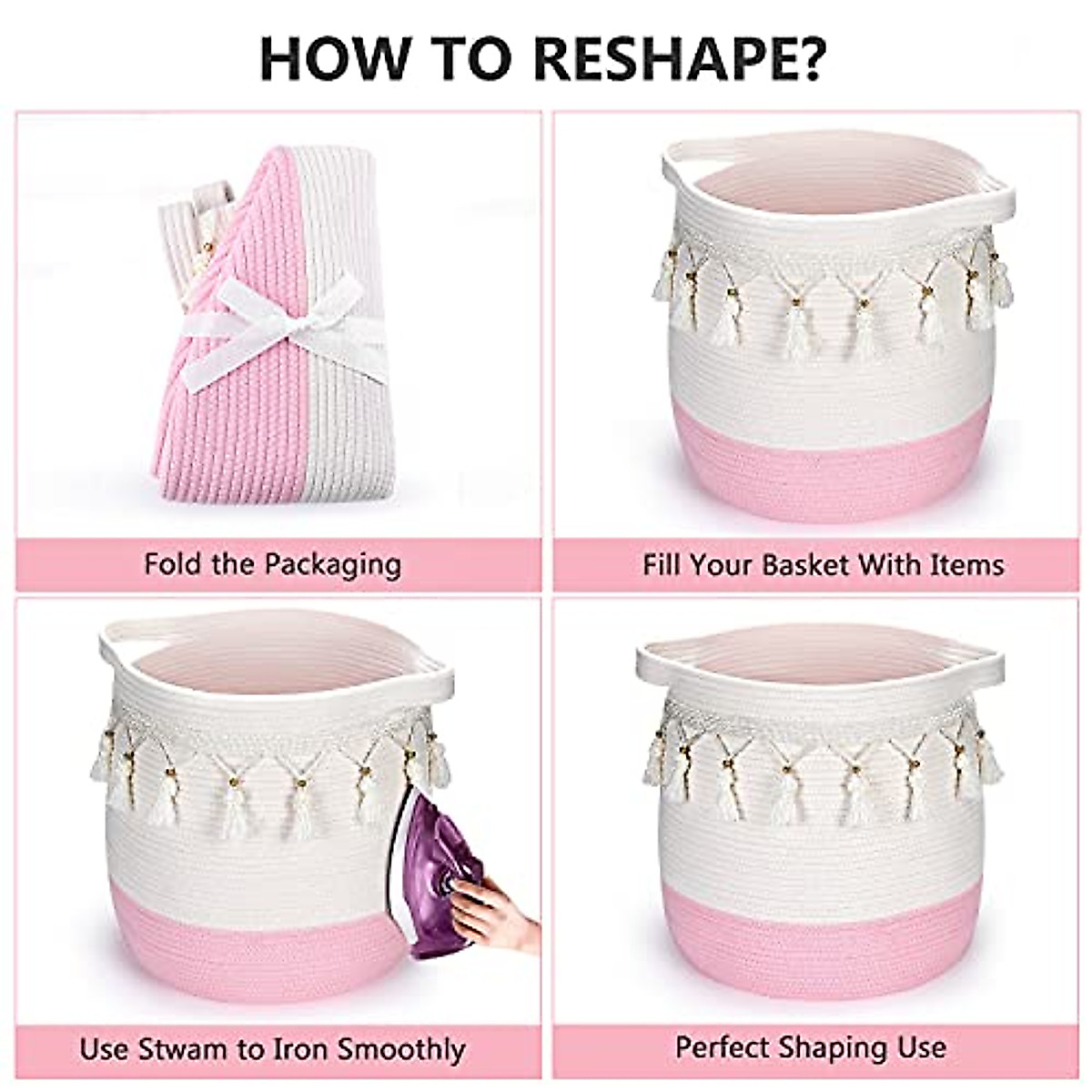 HOW TO RESHAPE?

Fold the Packaging

Fill Your Basket With Items

Use Stwam to Iron Smoothly

Perfect Shaping Use