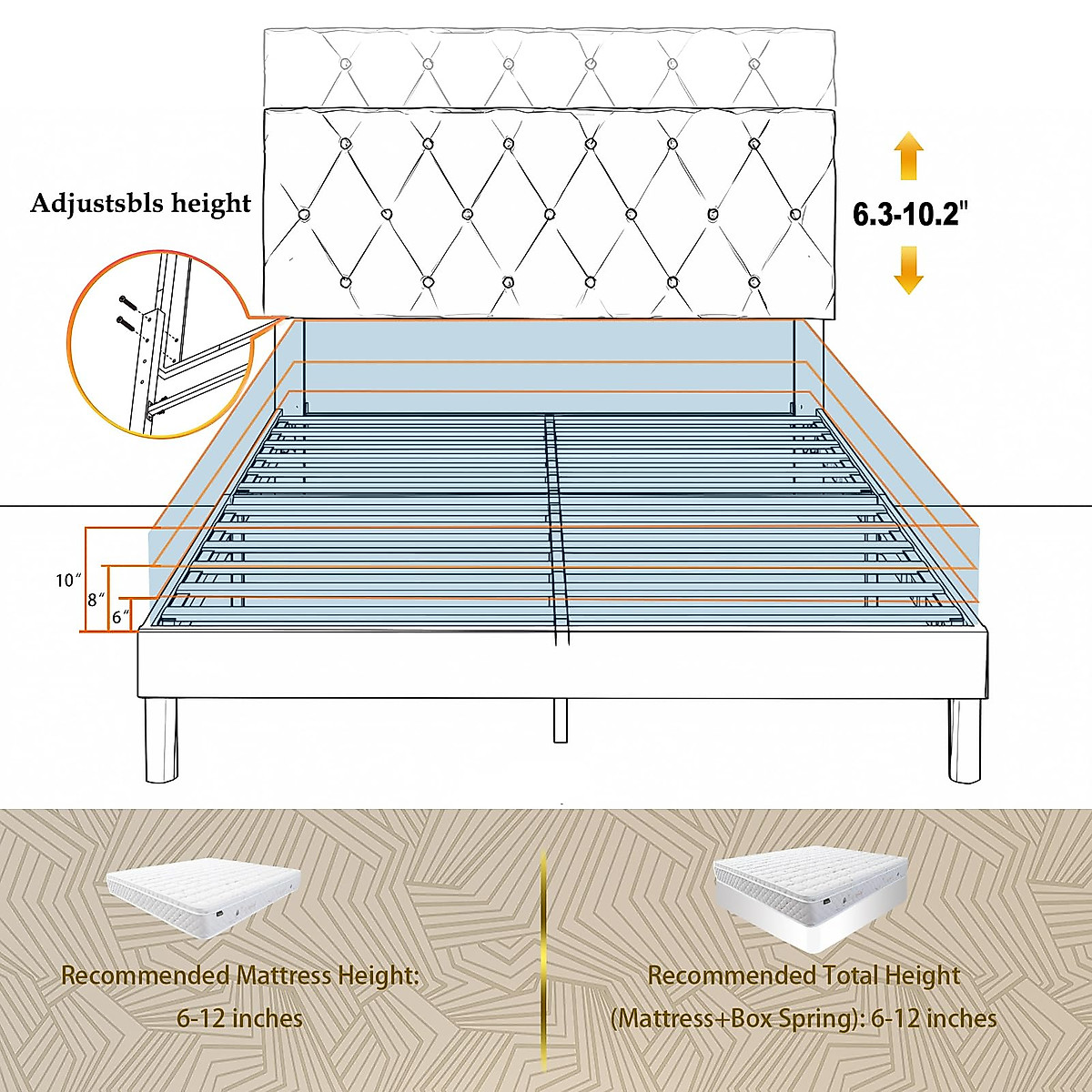 Adjustsbls height

6.3-10.2"

10"
8"
6"

Recommended Mattress Height: 6-12 inches

Recommended Total Height (Mattress+Box Spring): 6-12 inches