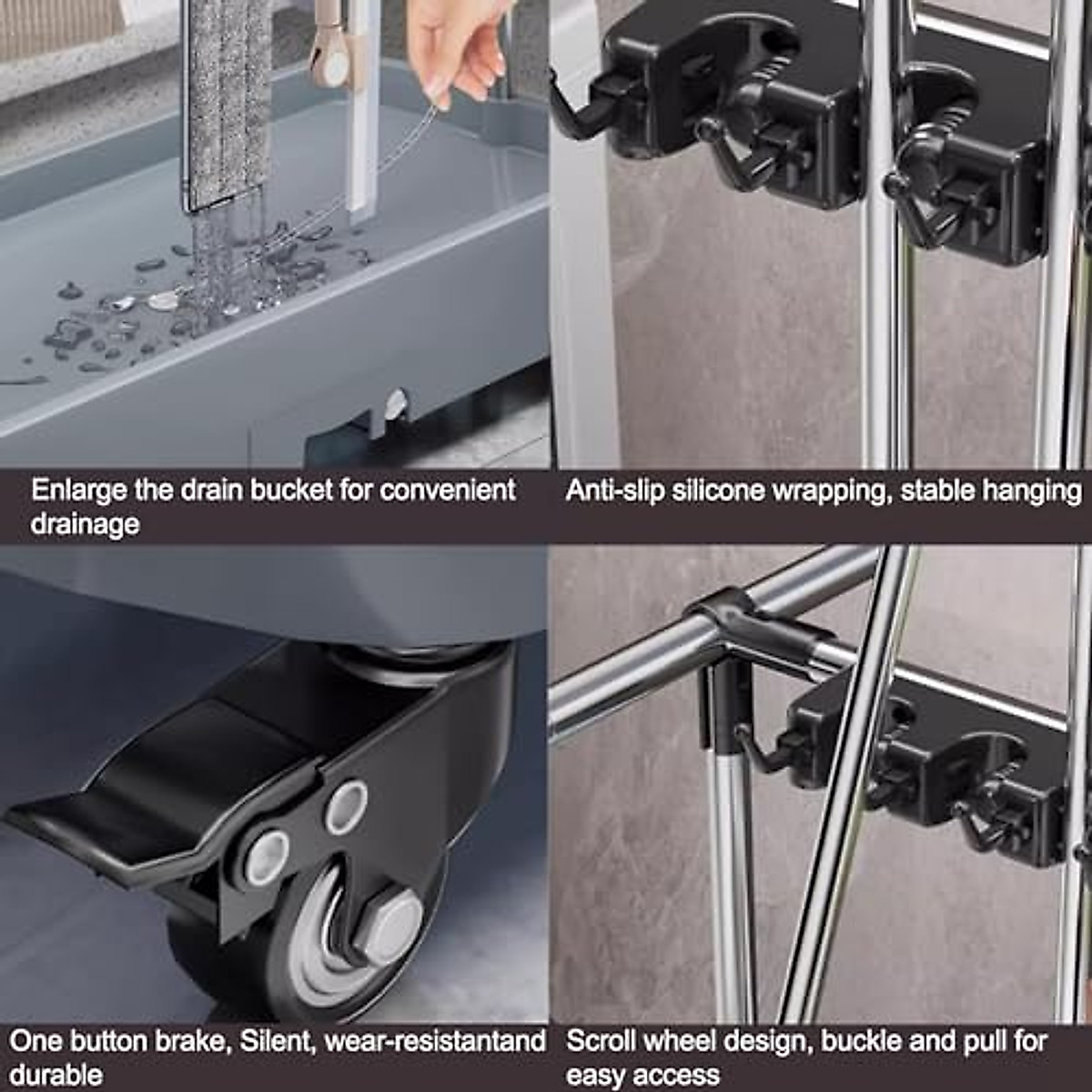 Enlarge the drain bucket for convenient drainage

Anti-slip silicone wrapping, stable hanging

One button brake, Silent, wear-resistantand durable

Scroll wheel design, buckle and pull for easy access