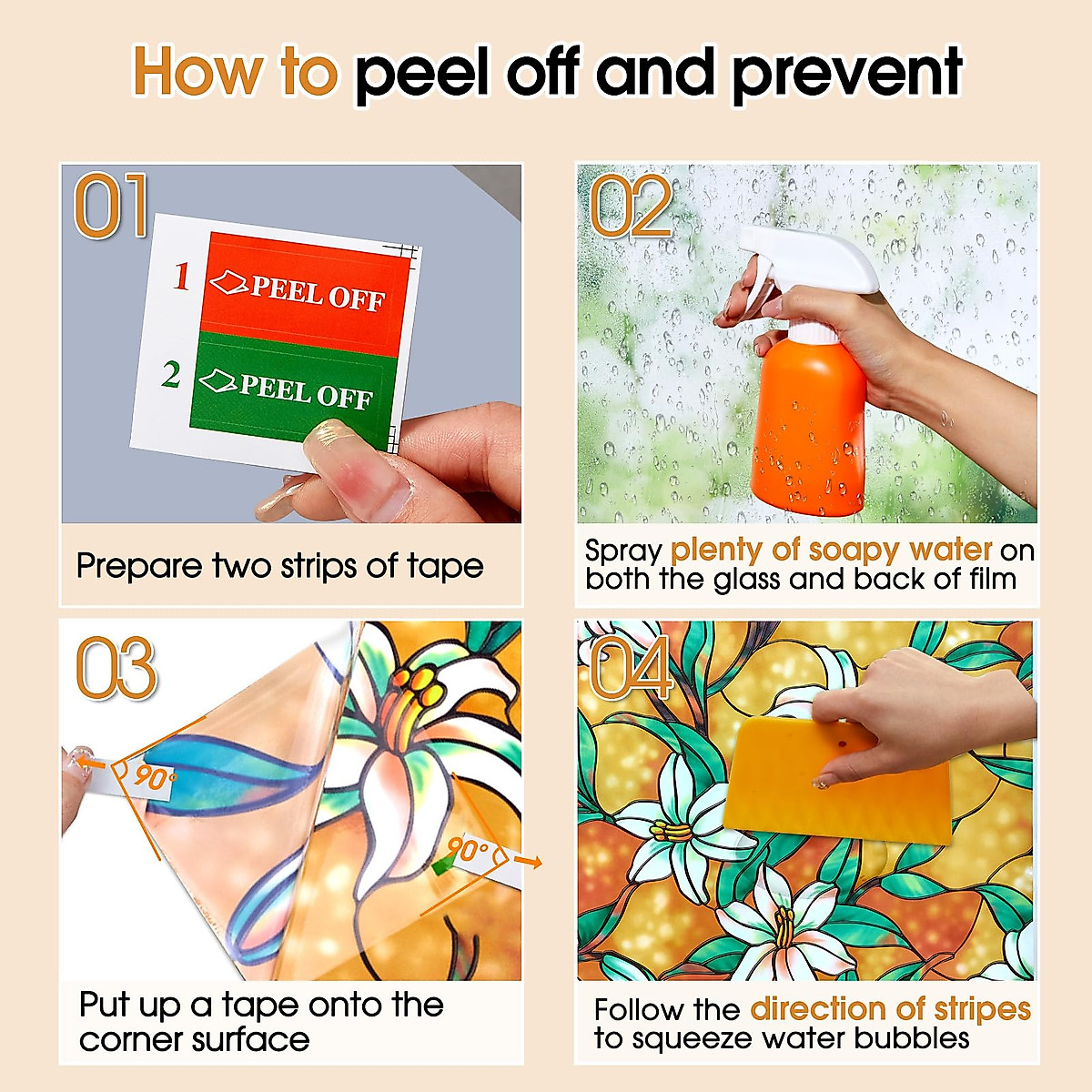 How to peel off and prevent

01

1 PEEL OFF

2 PEEL OFF

Prepare two strips of tape

02

Spray plenty of soapy water on both the glass and back of film

03

90°

90°

Put up a tape onto the corner surface

04

Follow the direction of stripes to squeeze water bubbles