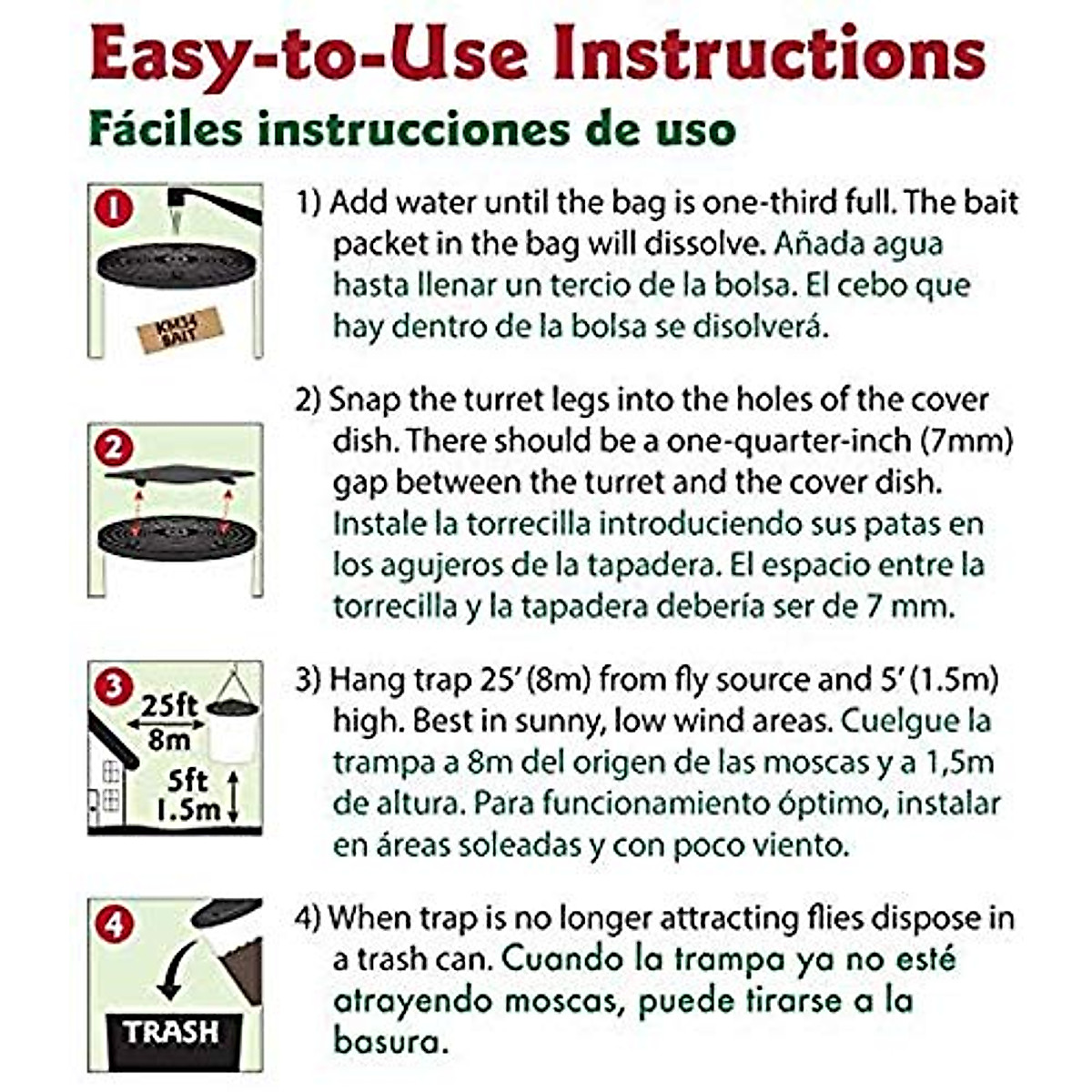 Easy-to-Use Instructions
Fáciles instrucciones de uso

1
KM34 BAIT

1) Add water until the bag is one-third full. The bait packet in the bag will dissolve. Añada agua hasta llenar un tercio de la bolsa. El cebo que hay dentro de la bolsa se disolverá.

2

2) Snap the turret legs into the holes of the cover dish. There should be a one-quarter-inch (7mm) gap between the turret and the cover dish. Instale la torrecilla introduciendo sus patas en los agujeros de la tapadera. El espacio entre la torrecilla y la tapadera debería ser de 7 mm.

3
25ft
8m
5ft
1.5m

3) Hang trap 25' (8m) from fly source and 5' (1.5m) high. Best in sunny, low wind areas. Cuelgue la trampa a 8m del origen de las moscas y a 1,5m de altura. Para funcionamiento óptimo, instalar en áreas soleadas y con poco viento.

4
TRASH

4) When trap is no longer attracting flies dispose in a trash can. Cuando la trampa ya no esté atrayendo moscas, puede tirarse a la basura.