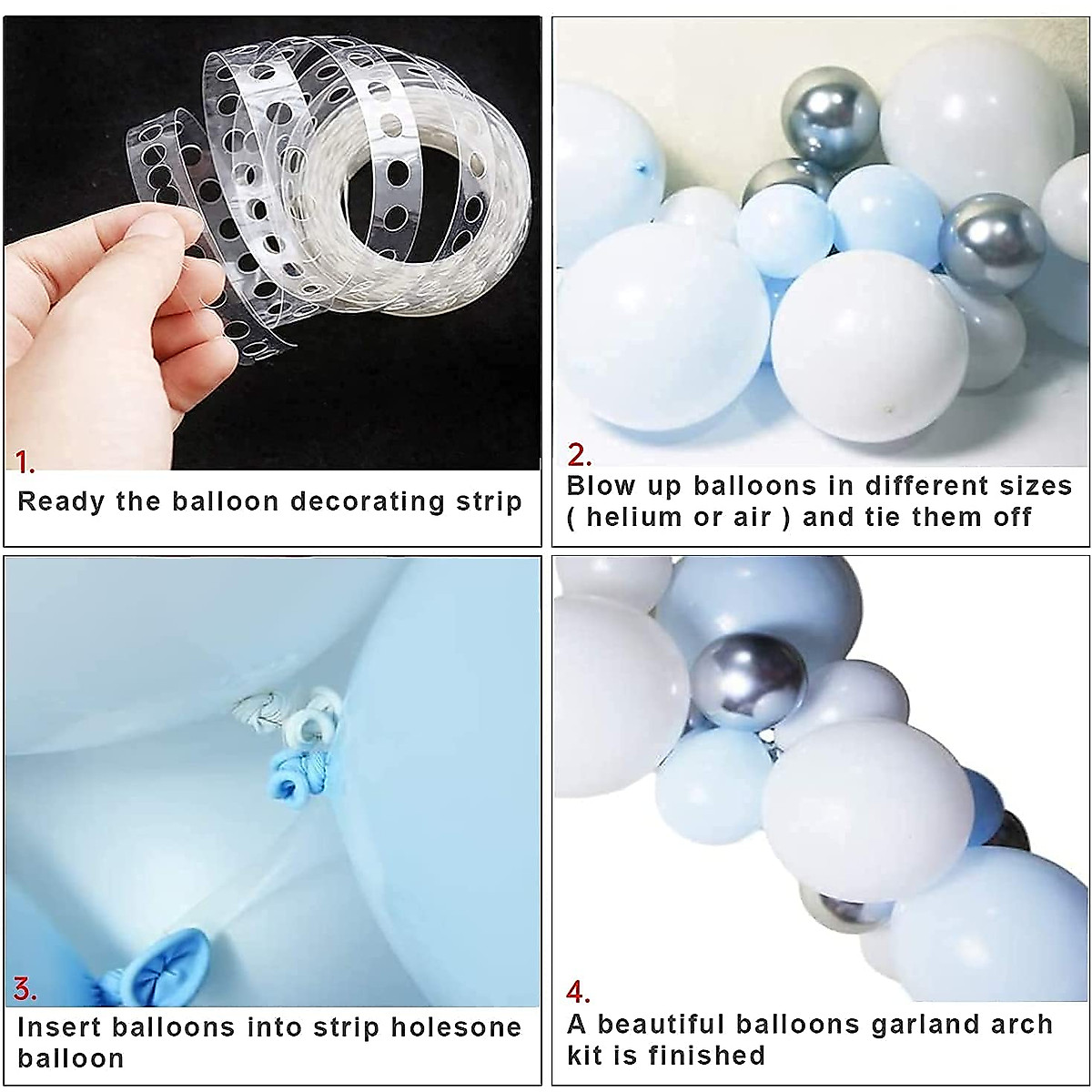 1.
Ready the balloon decorating strip

2.
Blow up balloons in different sizes ( helium or air ) and tie them off

3.
Insert balloons into strip holesone balloon

4.
A beautiful balloons garland arch kit is finished