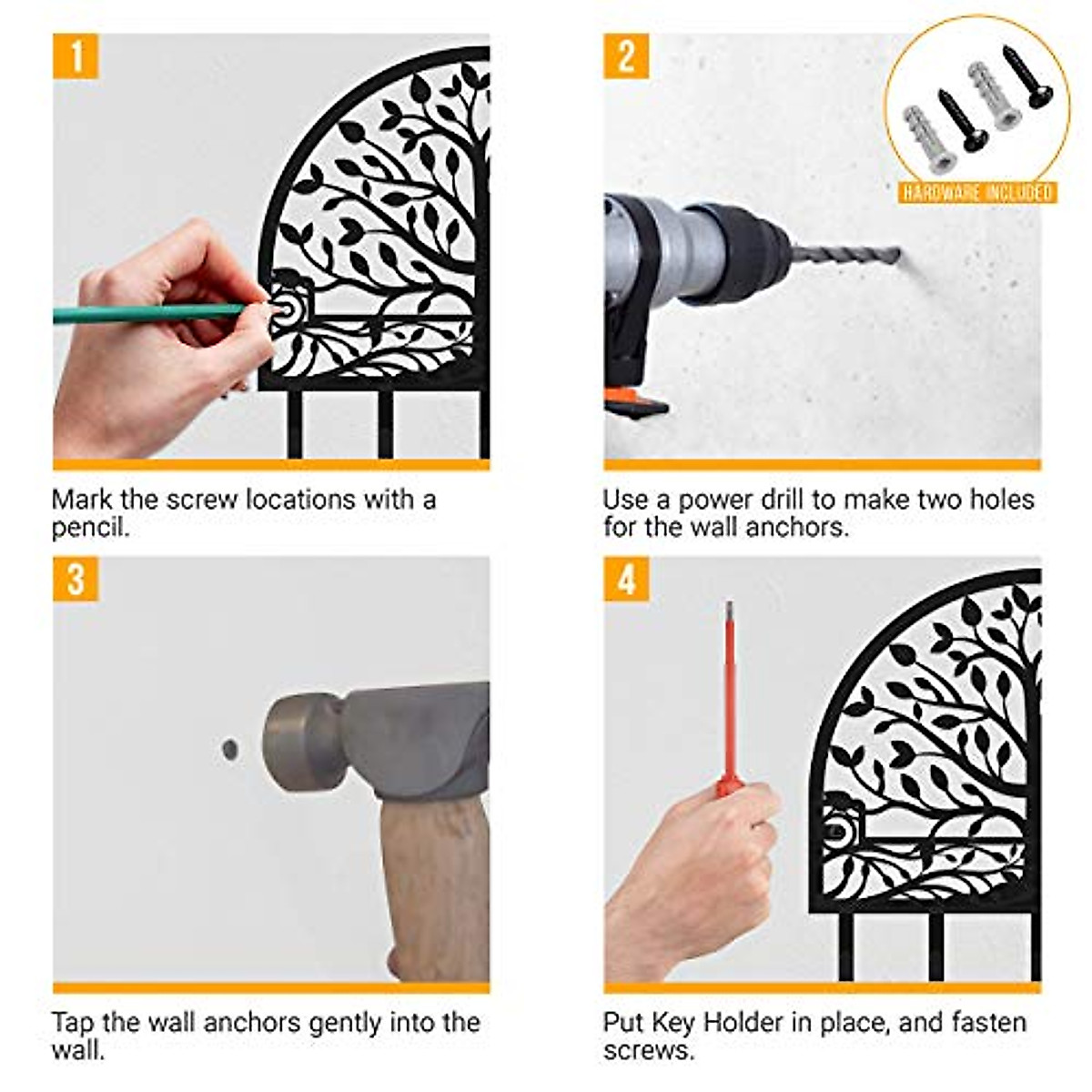 1

Mark the screw locations with a pencil.

2

HARDWARE INCLUDED

Use a power drill to make two holes for the wall anchors.

3

Tap the wall anchors gently into the wall.

4

Put Key Holder in place, and fasten screws.